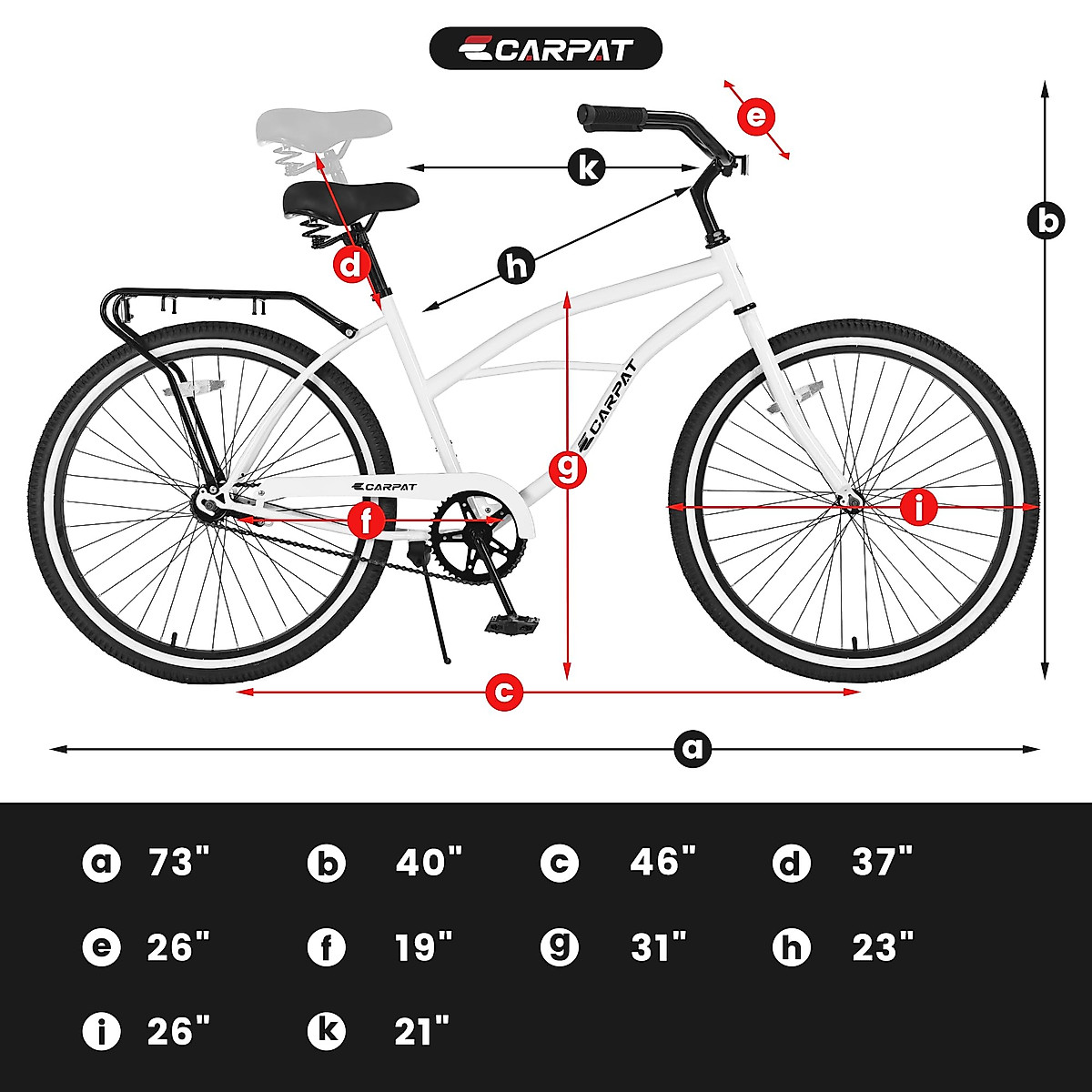 CARPAT

e

k

b

d

h

CARPAT

g

CARPAT

f

i

c

a

a 73"
b 40"
c 46"
d 37"
e 26"
f 19"
g 31"
h 23"
i 26"
k 21"