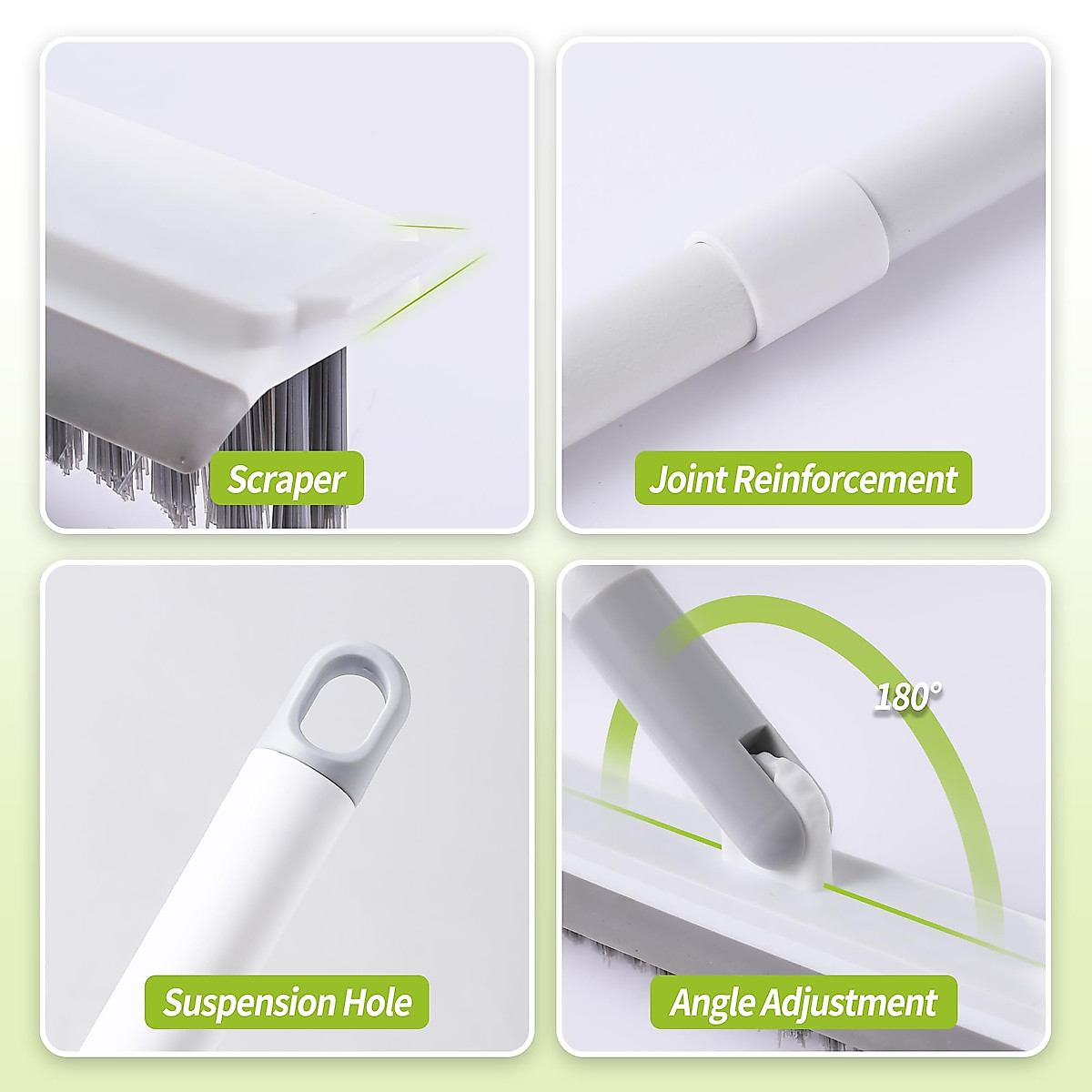 Scraper

Joint Reinforcement

Suspension Hole

180°

Angle Adjustment