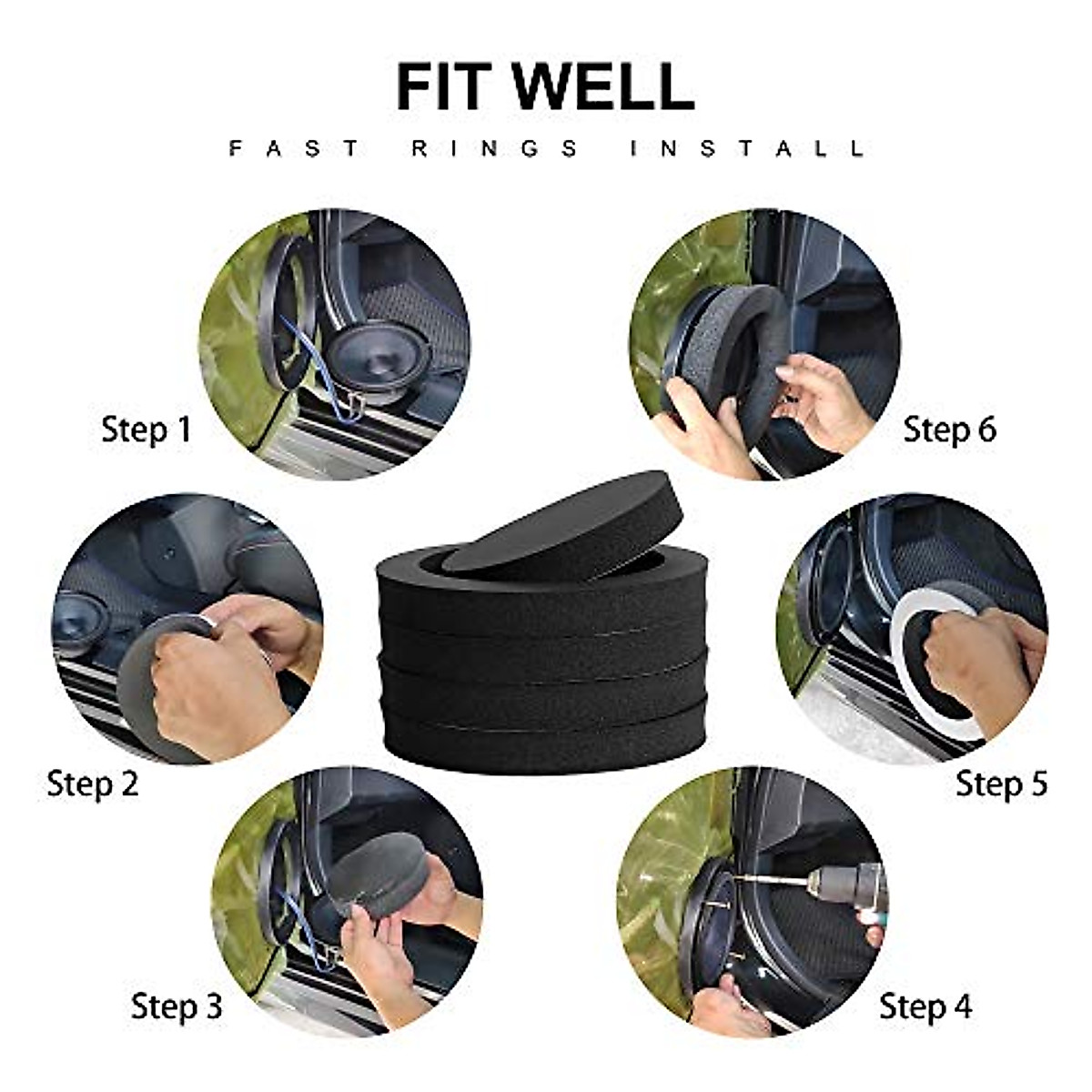 FIT WELL

FAST RINGS INSTALL

Step 1

Step 6

Step 2

Step 5

Step 3

Step 4