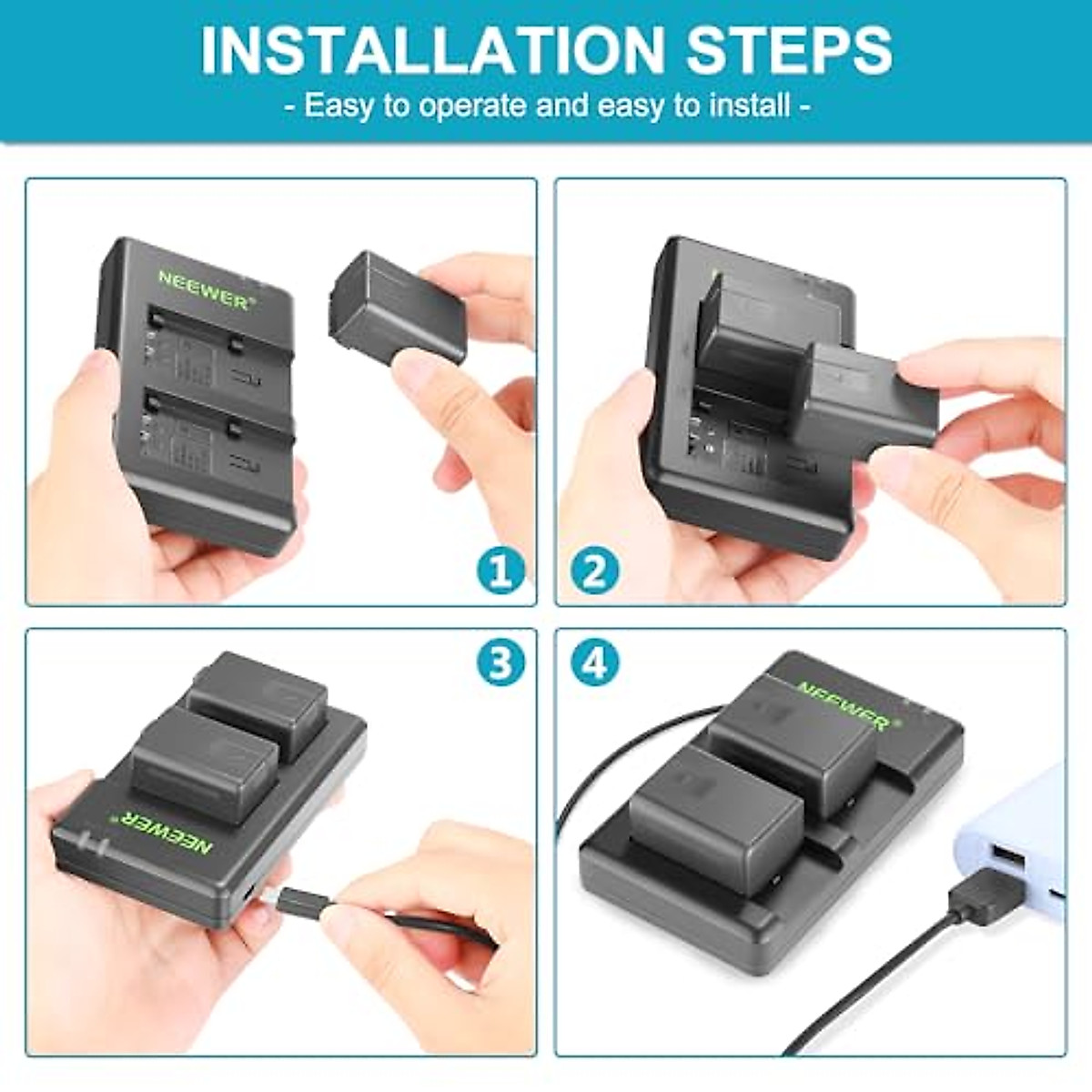 INSTALLATION STEPS
- Easy to operate and easy to install -

NEEWER®

1

2

3

NEEWER®

4

NEEWER®