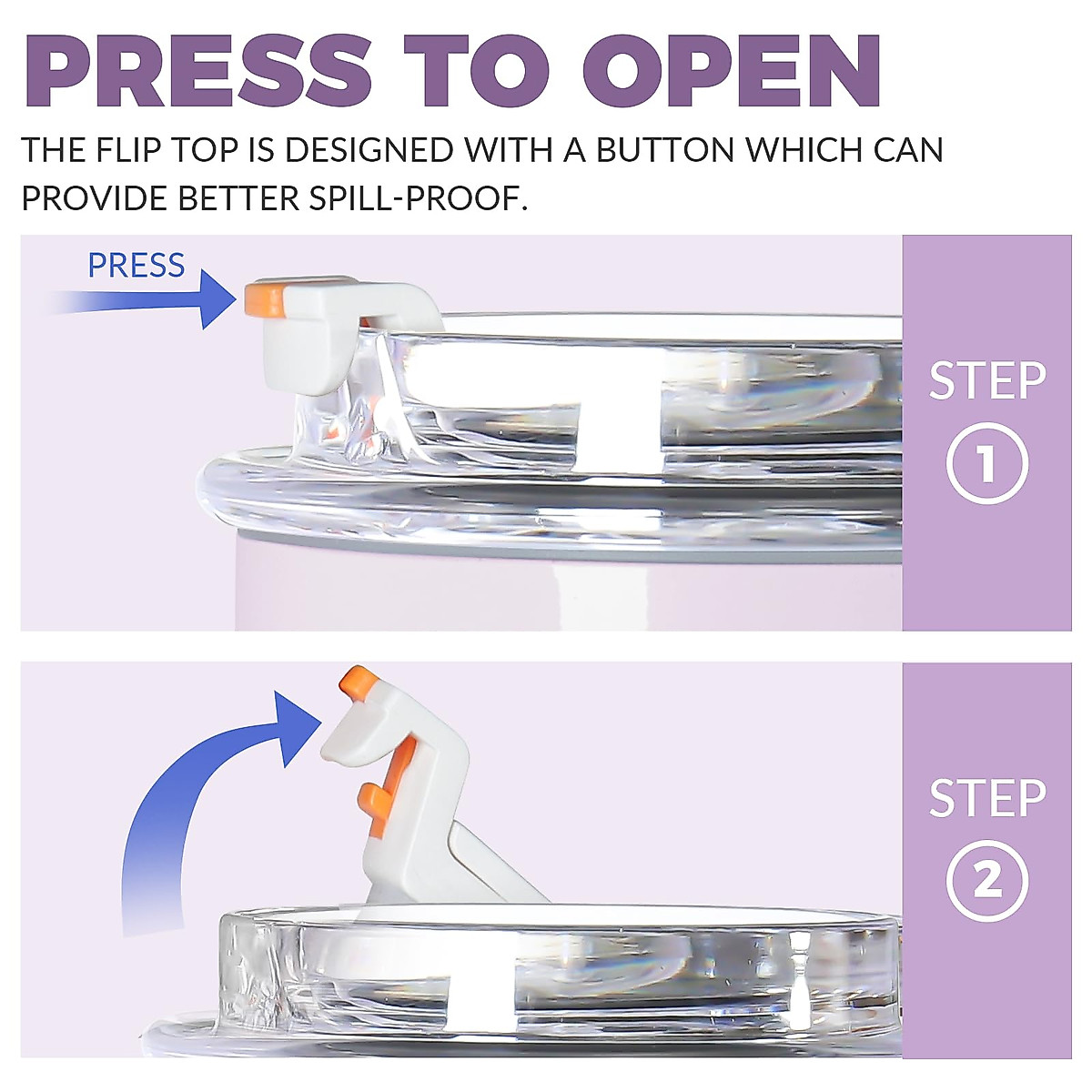 PRESS TO OPEN

THE FLIP TOP IS DESIGNED WITH A BUTTON WHICH CAN PROVIDE BETTER SPILL-PROOF.

PRESS

STEP
1

STEP
2