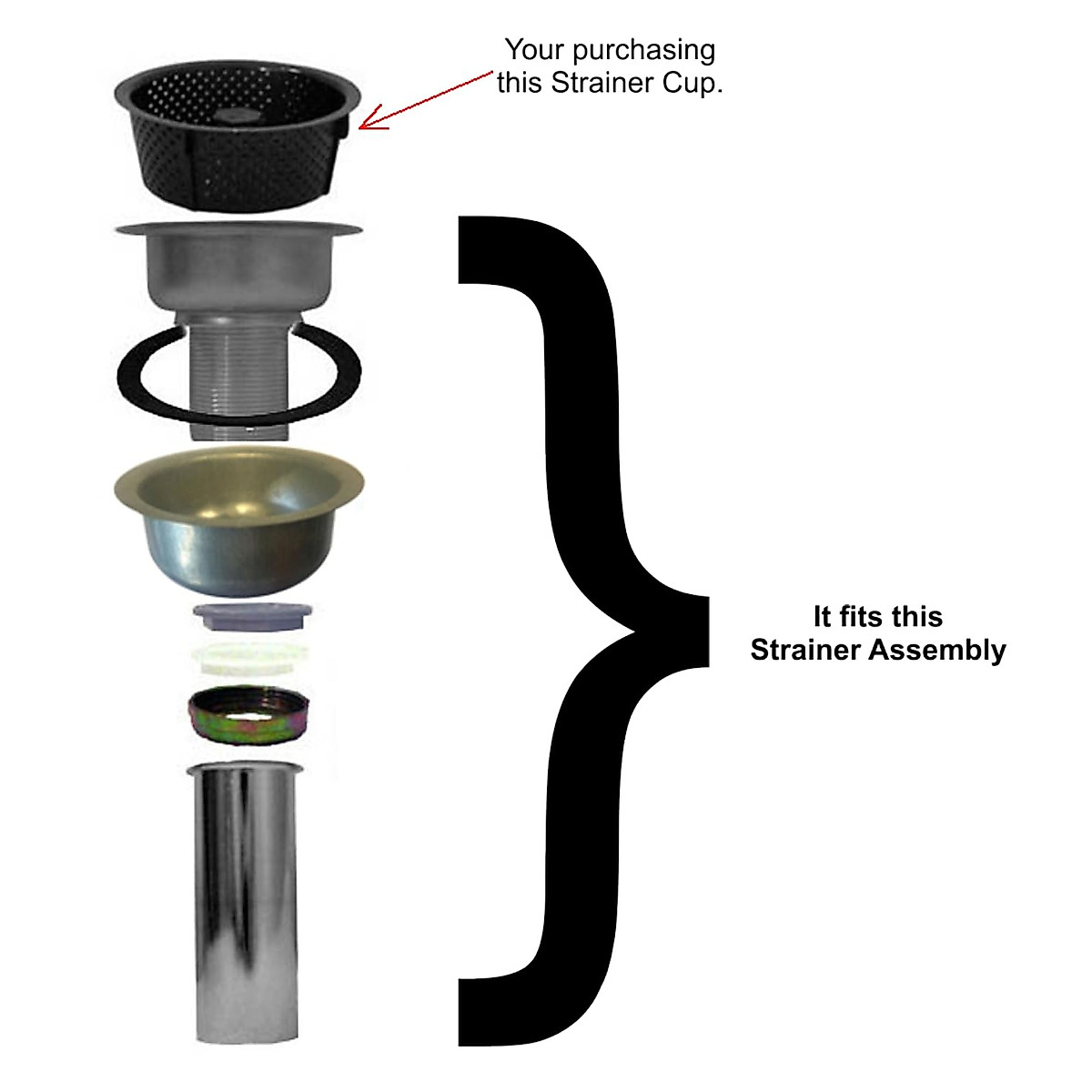 Your purchasing this Strainer Cup.

It fits this Strainer Assembly