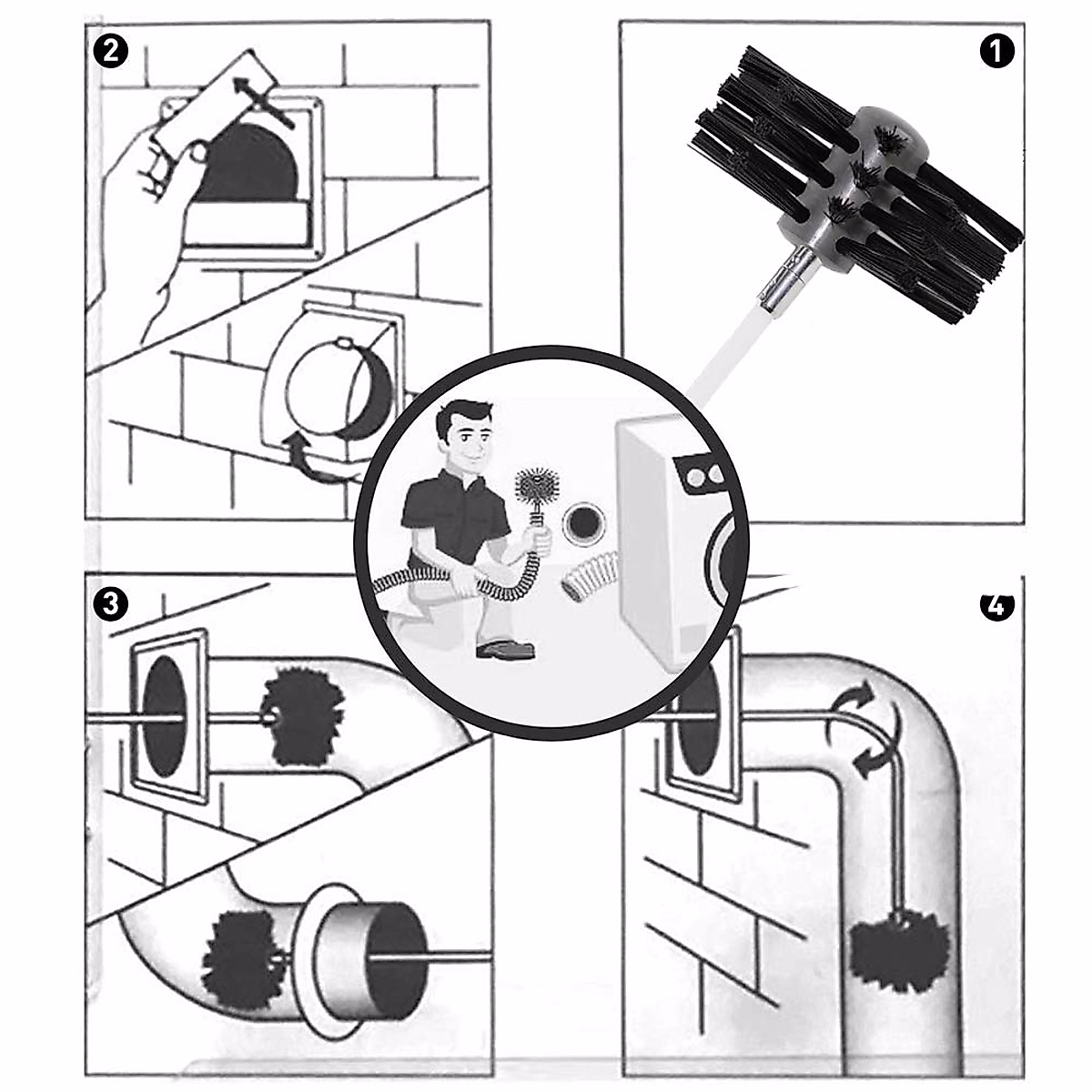 2

1

3

4