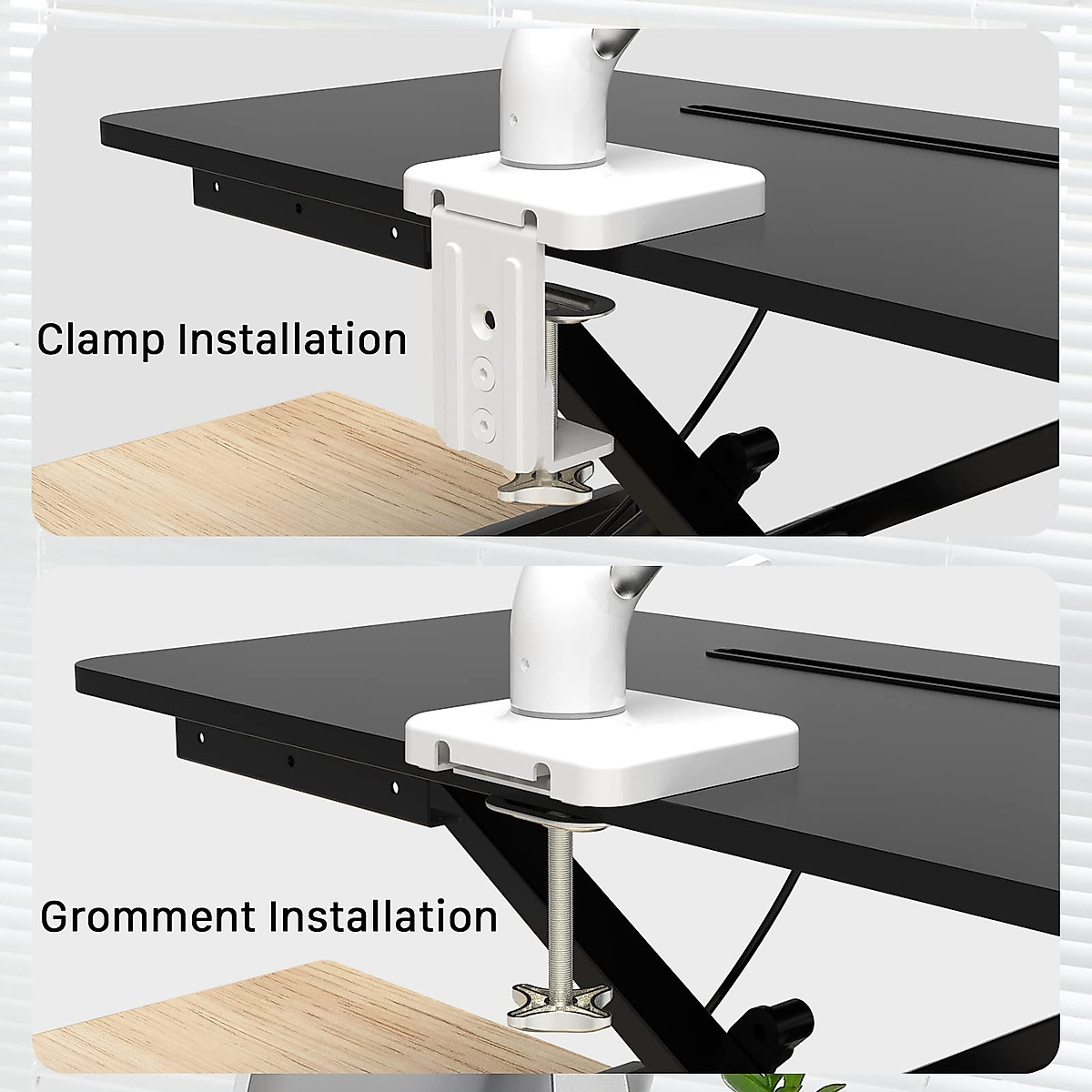 Clamp Installation

Gromment Installation