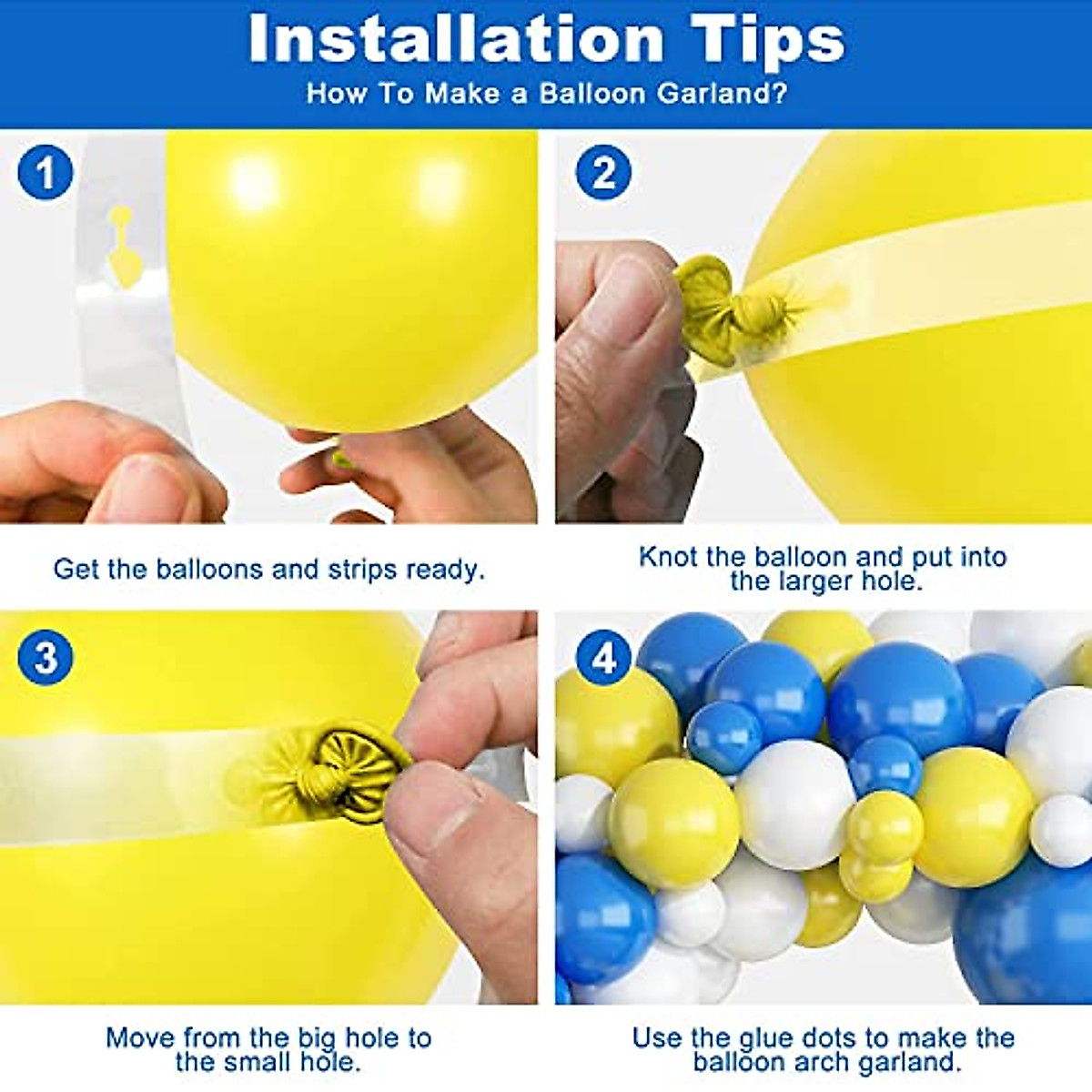 Installation Tips
How To Make a Balloon Garland?

1

Get the balloons and strips ready.

2

Knot the balloon and put into the larger hole.

3

Move from the big hole to the small hole.

4

Use the glue dots to make the balloon arch garland.