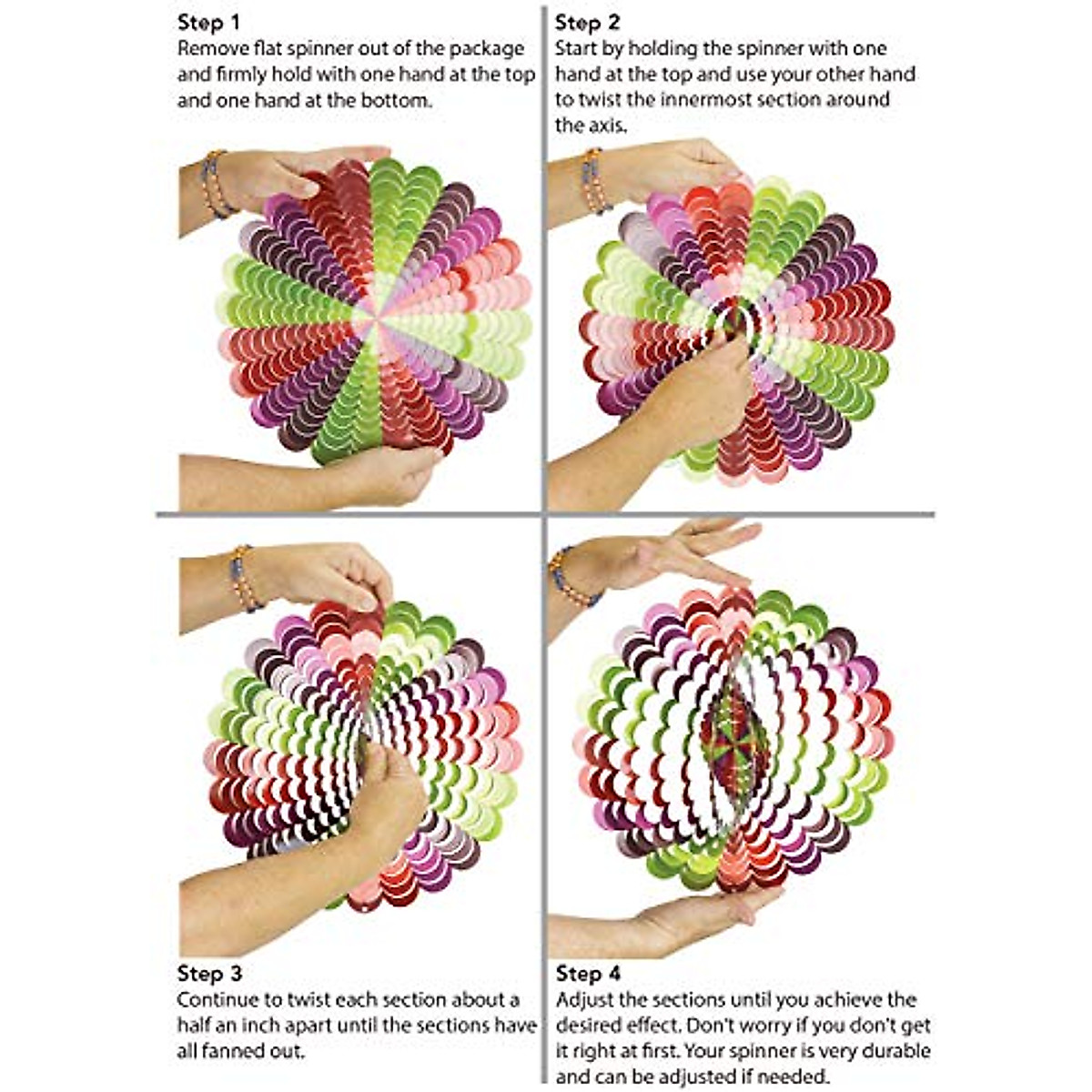 Step 1
Remove flat spinner out of the package and firmly hold with one hand at the top and one hand at the bottom.

Step 2
Start by holding the spinner with one hand at the top and use your other hand to twist the innermost section around the axis.

Step 3
Continue to twist each section about a half an inch apart until the sections have all fanned out.

Step 4
Adjust the sections until you achieve the desired effect. Don't worry if you don't get it right at first. Your spinner is very durable and can be adjusted if needed.