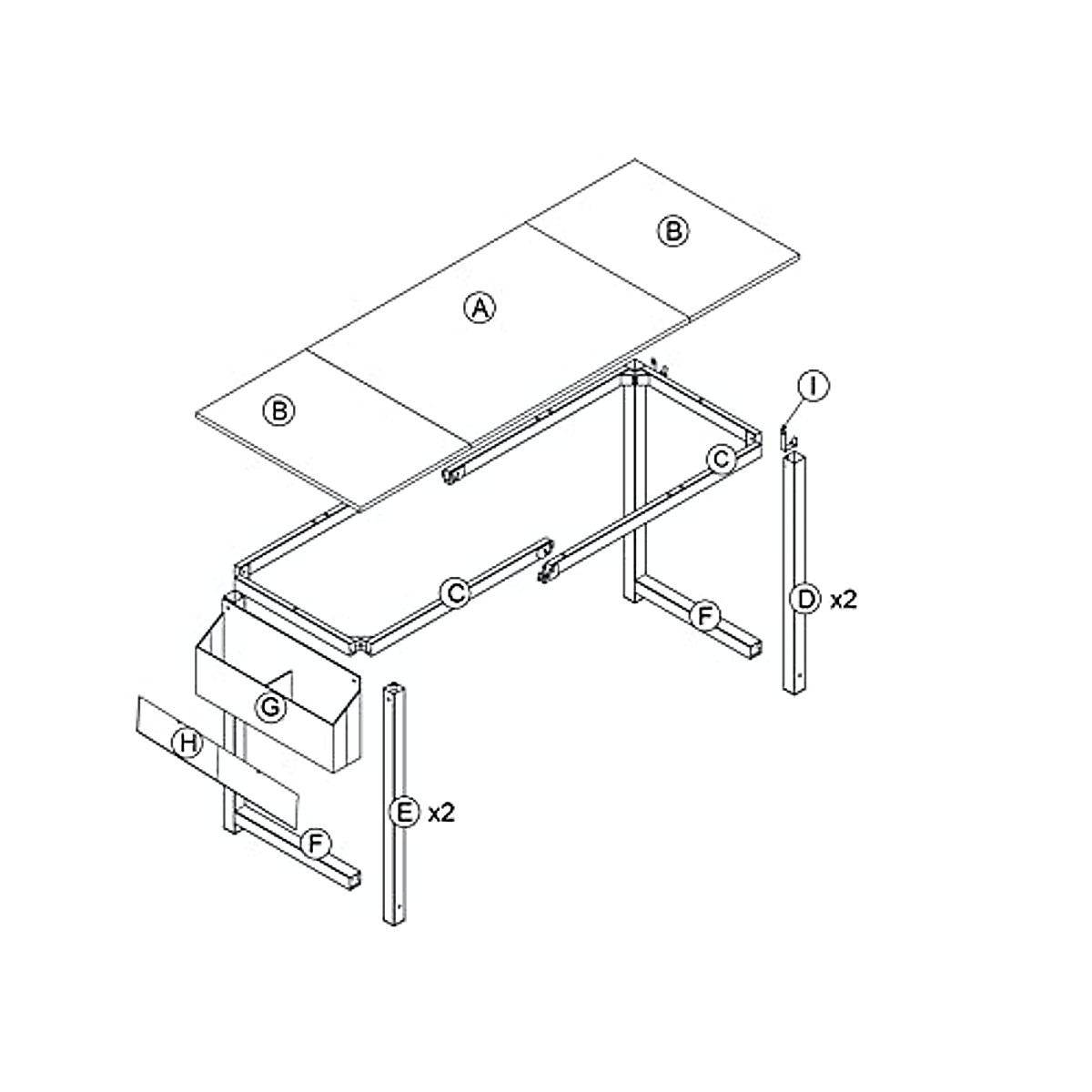 B
A
B
I
C
C
F
D x2
G
H
E x2
F