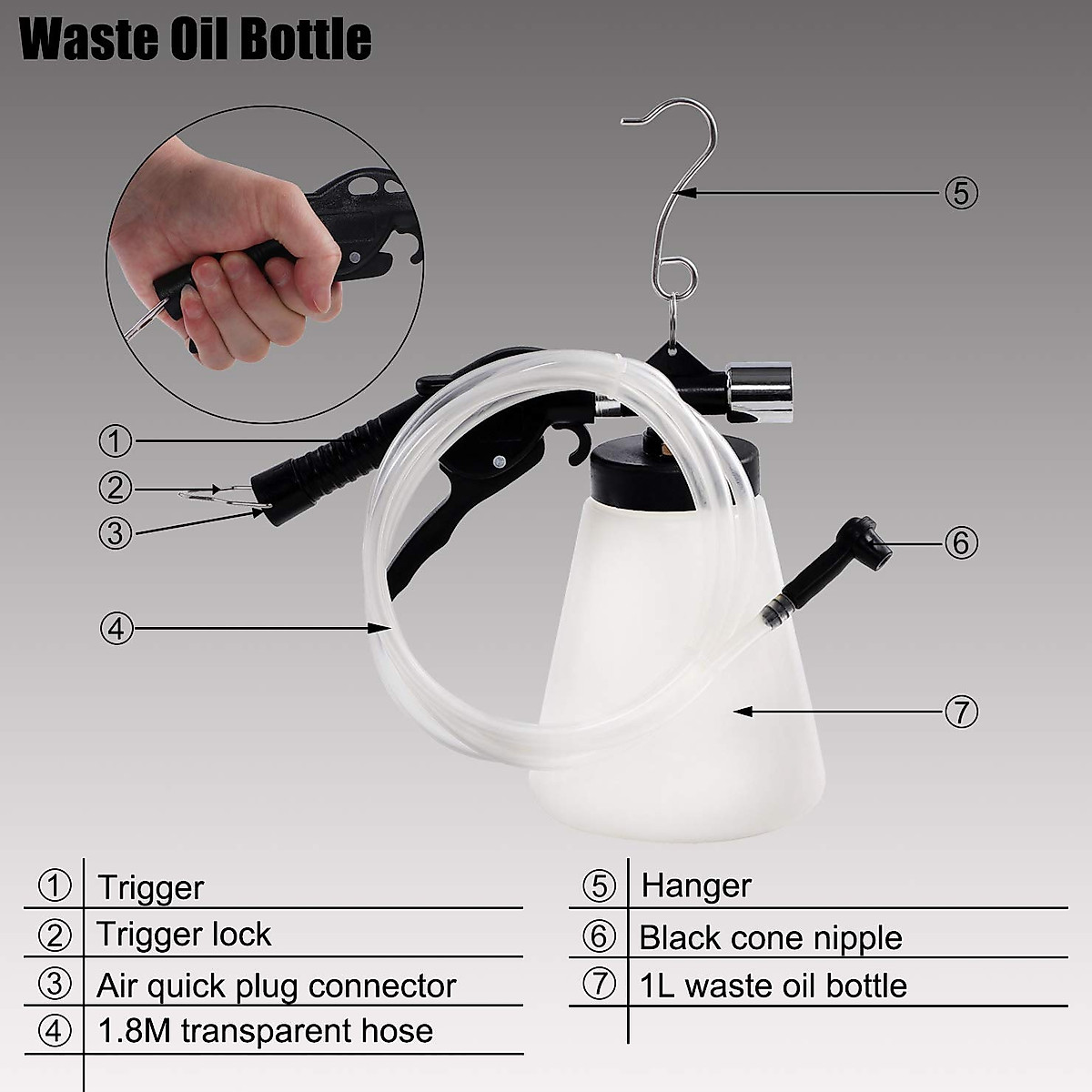 Waste Oil Bottle

⑤

①

②

③

⑥

④

⑦

| ① | Trigger |
|---|---|
| ② | Trigger lock |
| ③ | Air quick plug connector |
| ④ | 1.8M transparent hose |

| ⑤ | Hanger |
|---|---|
| ⑥ | Black cone nipple |
| ⑦ | 1L waste oil bottle |