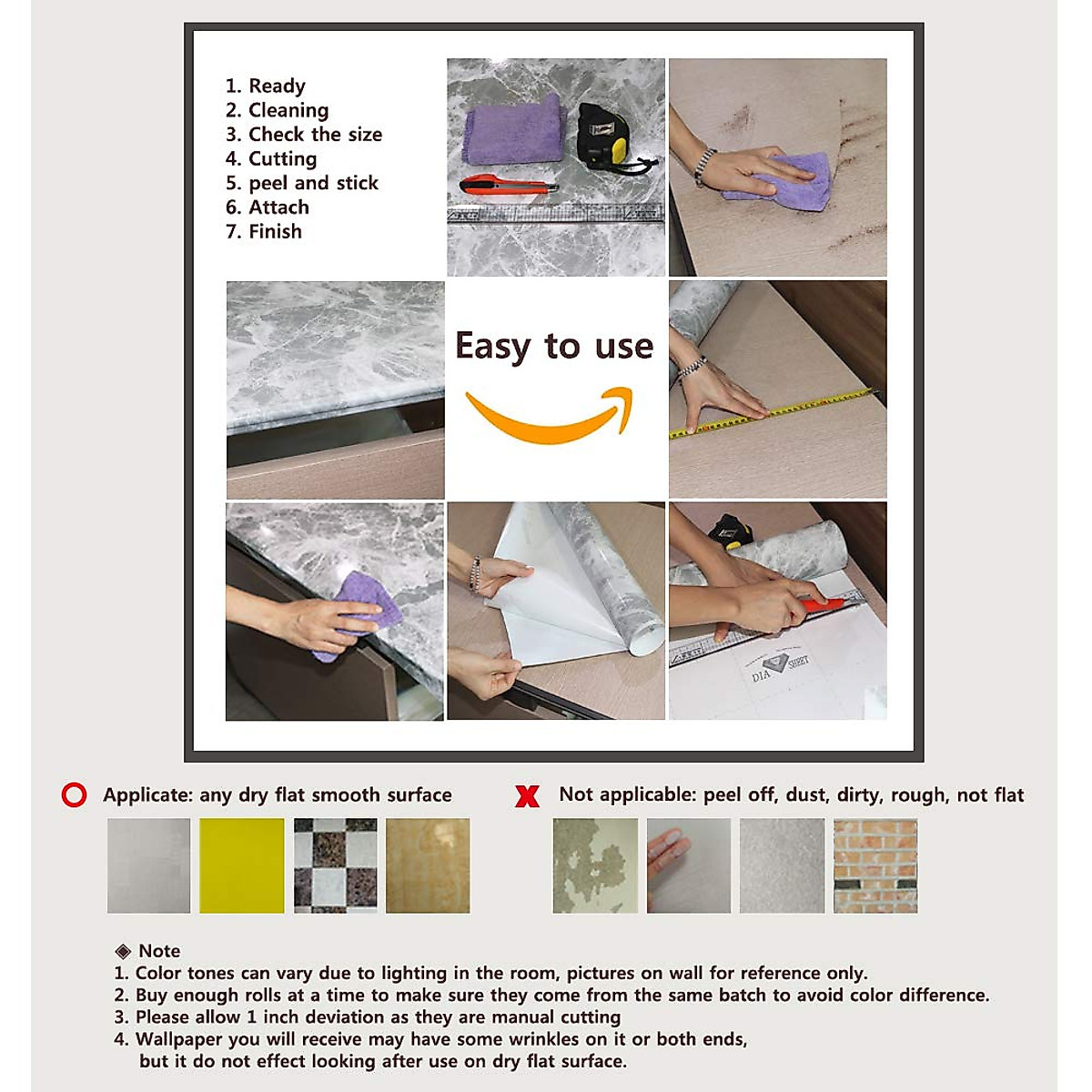 1. Ready
2. Cleaning
3. Check the size
4. Cutting
5. peel and stick
6. Attach
7. Finish

Easy to use

DIA SHEET

Applicate: any dry flat smooth surface

Not applicable: peel off, dust, dirty, rough, not flat

◈ Note
1. Color tones can vary due to lighting in the room, pictures on wall for reference only.
2. Buy enough rolls at a time to make sure they come from the same batch to avoid color difference.
3. Please allow 1 inch deviation as they are manual cutting
4. Wallpaper you will receive may have some wrinkles on it or both ends, but it do not effect looking after use on dry flat surface.