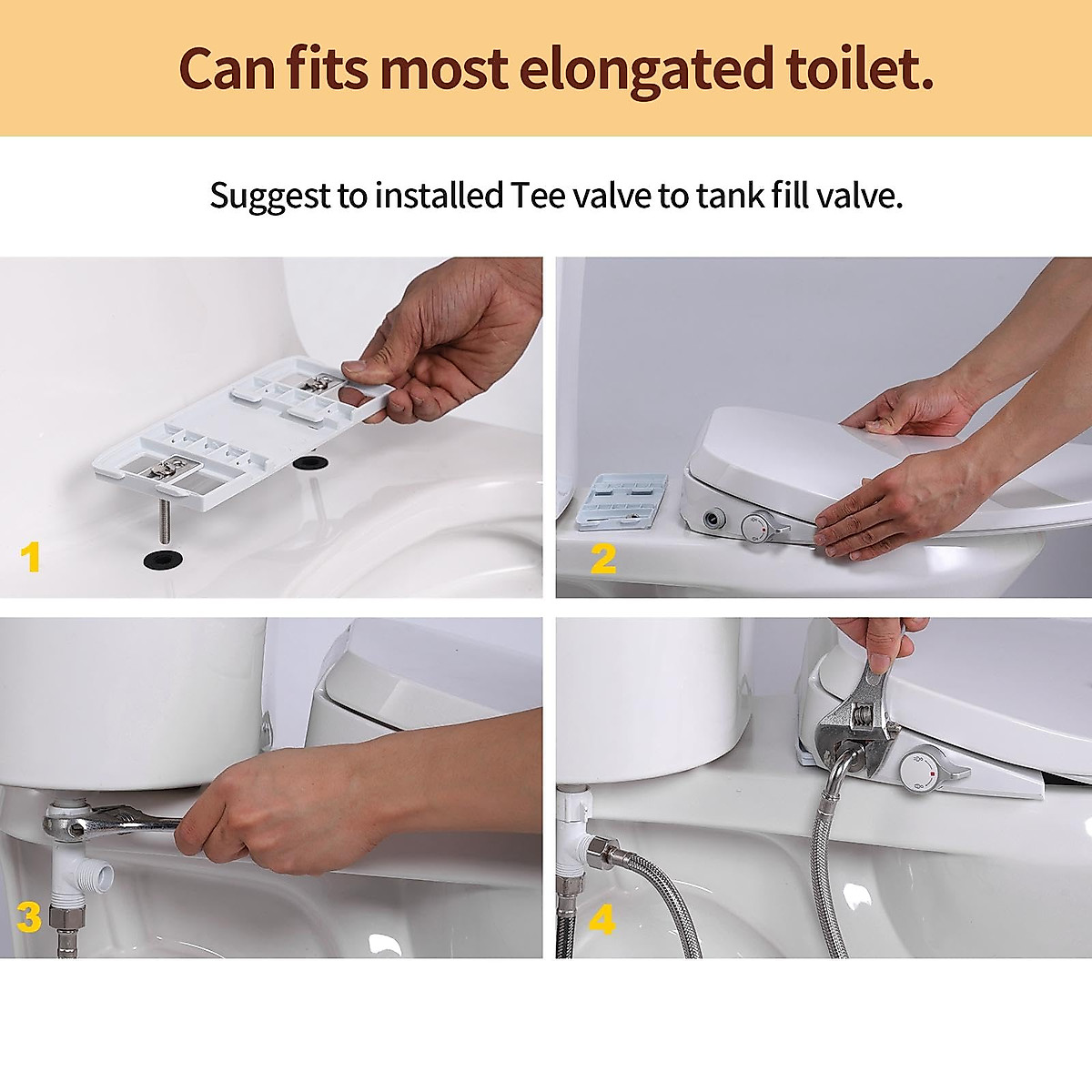 Can fits most elongated toilet.

Suggest to installed Tee valve to tank fill valve.

1

2

3

4