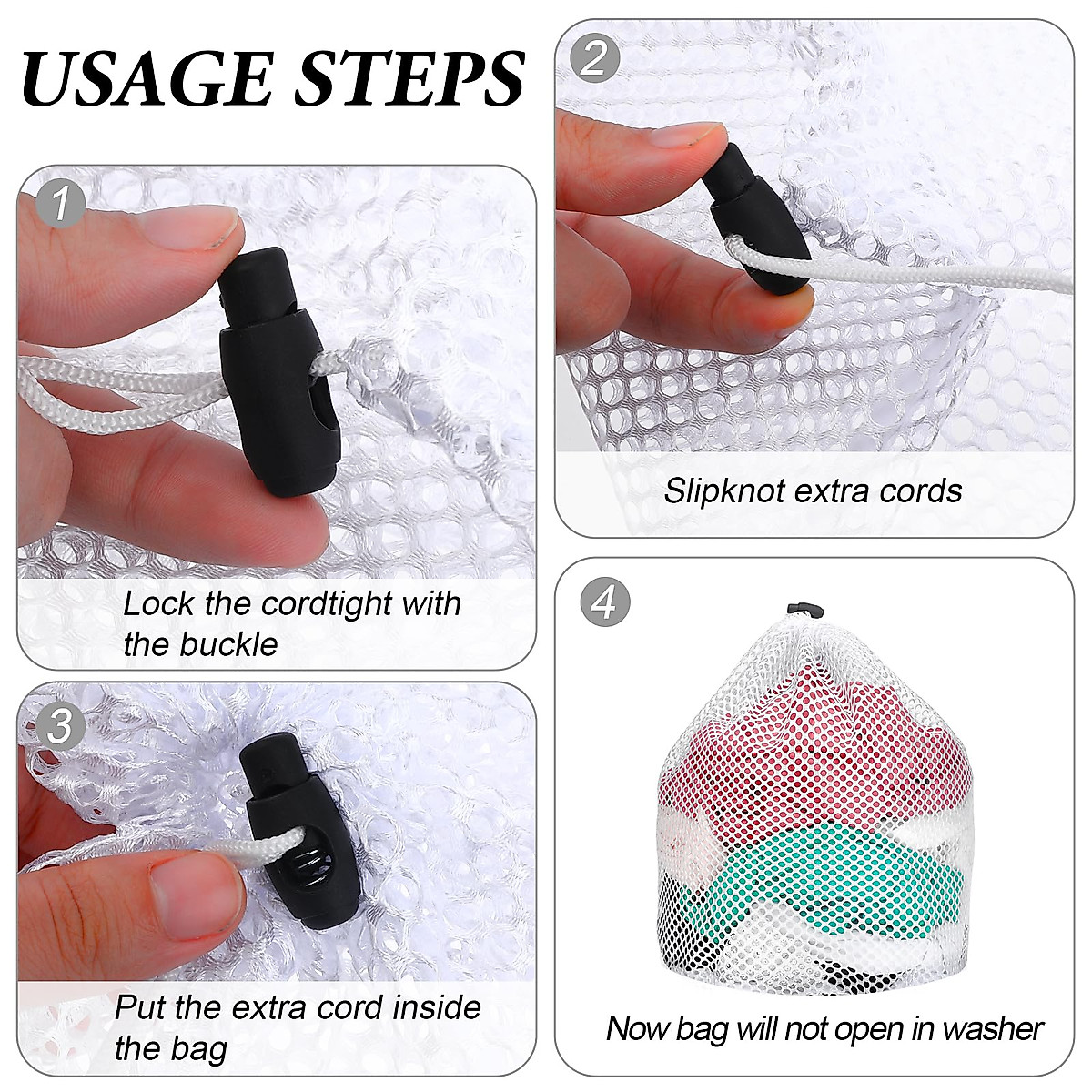 USAGE STEPS

1

Lock the cordtight with the buckle

2

Slipknot extra cords

3

Put the extra cord inside the bag

4

Now bag will not open in washer