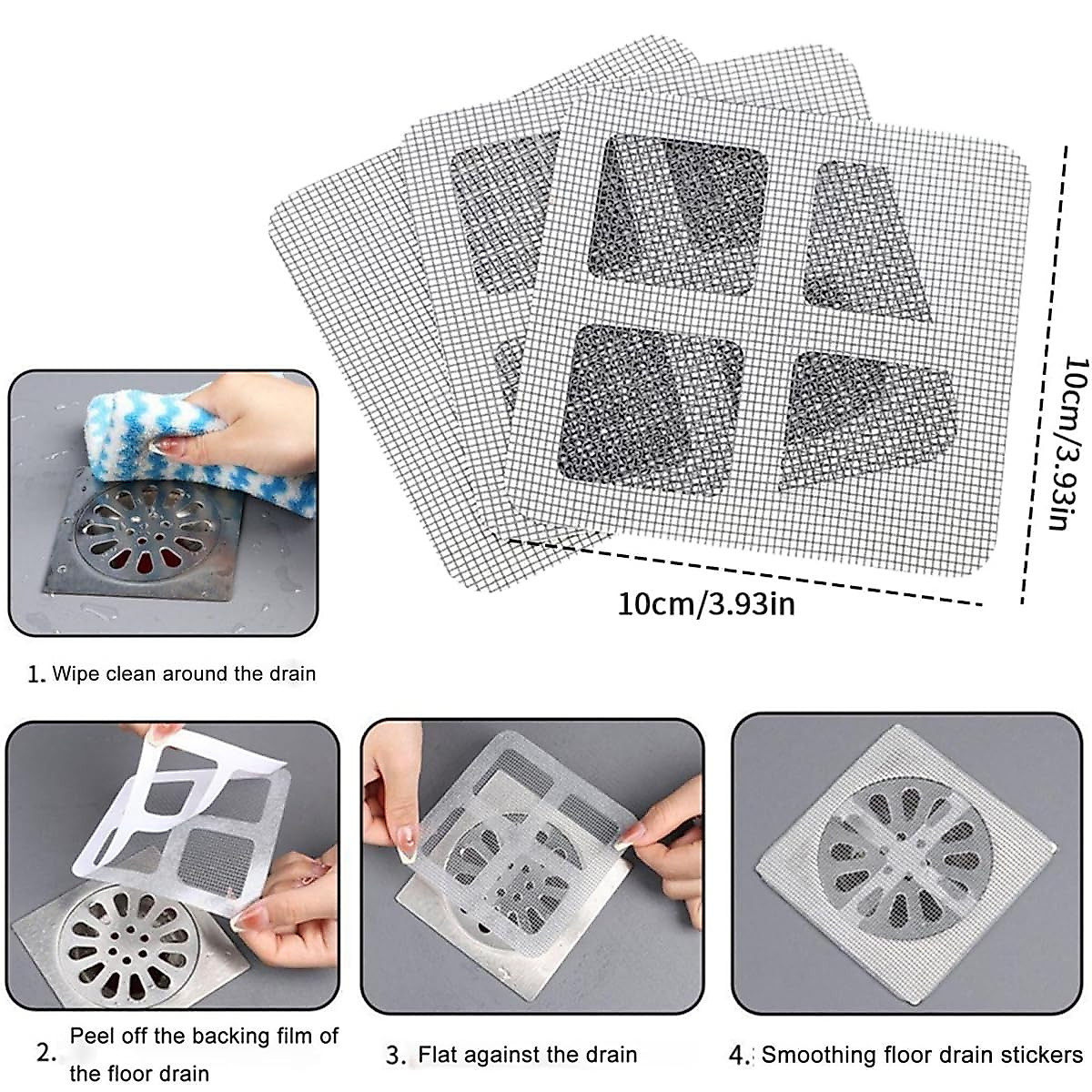 10cm/3.93in

10cm/3.93in

1. Wipe clean around the drain

2. Peel off the backing film of the floor drain

3. Flat against the drain

4. Smoothing floor drain stickers