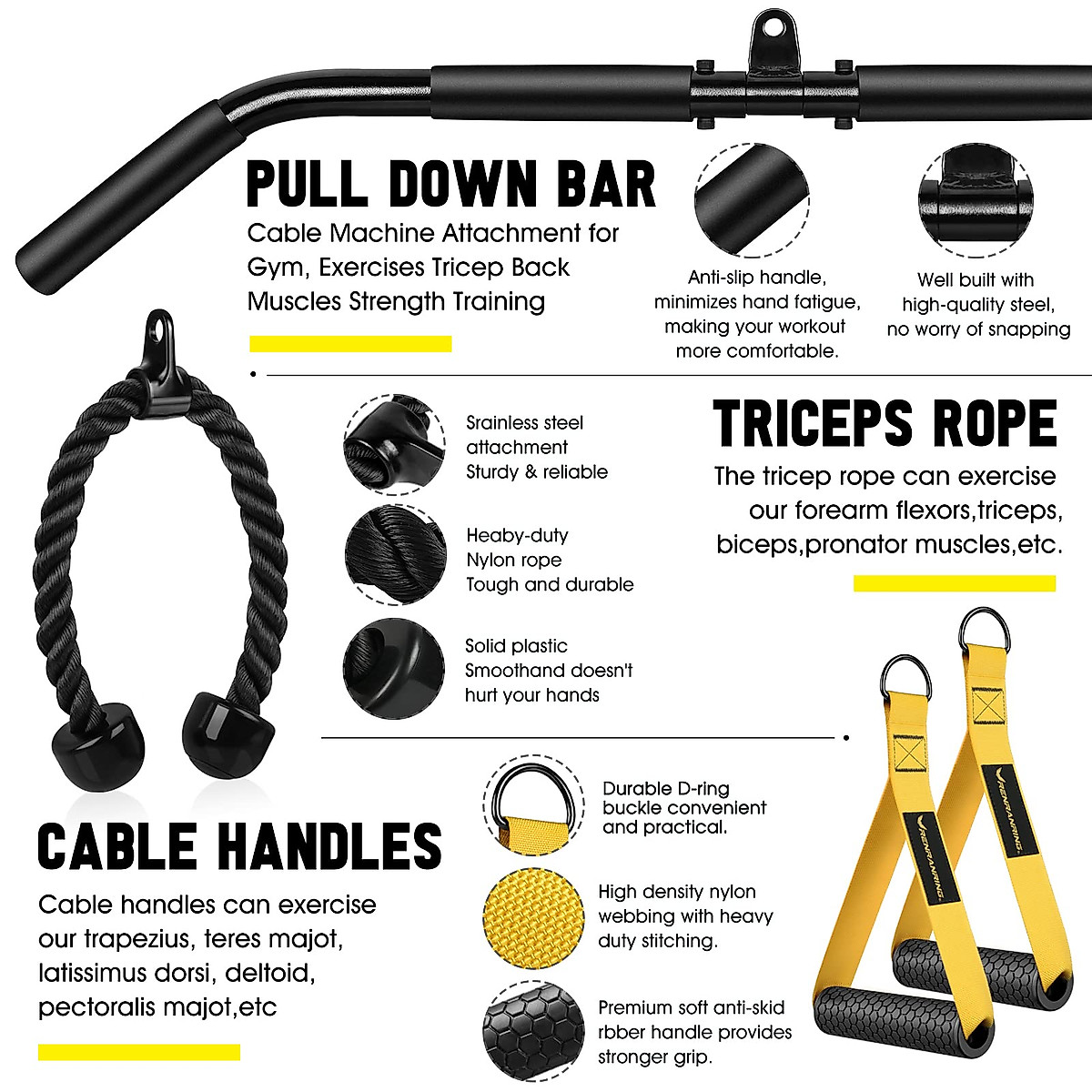 PULL DOWN BAR

Cable Machine Attachment for Gym, Exercises Tricep Back Muscles Strength Training

Anti-slip handle, minimizes hand fatigue, making your workout more comfortable.

Well built with high-quality steel, no worry of snapping

Srainless steel attachment Sturdy & reliable

Heaby-duty Nylon rope Tough and durable

Solid plastic Smoothand doesn't hurt your hands

TRICEPS ROPE

The tricep rope can exercise our forearm flexors,triceps, biceps,pronator muscles,etc.

CABLE HANDLES

Cable handles can exercise our trapezius, teres majot, latissimus dorsi, deltoid, pectoralis majot,etc

Durable D-ring buckle convenient and practical.

High density nylon webbing with heavy duty stitching.

Premium soft anti-skid rbber handle provides stronger grip.

RENRANRING

RENRANRING