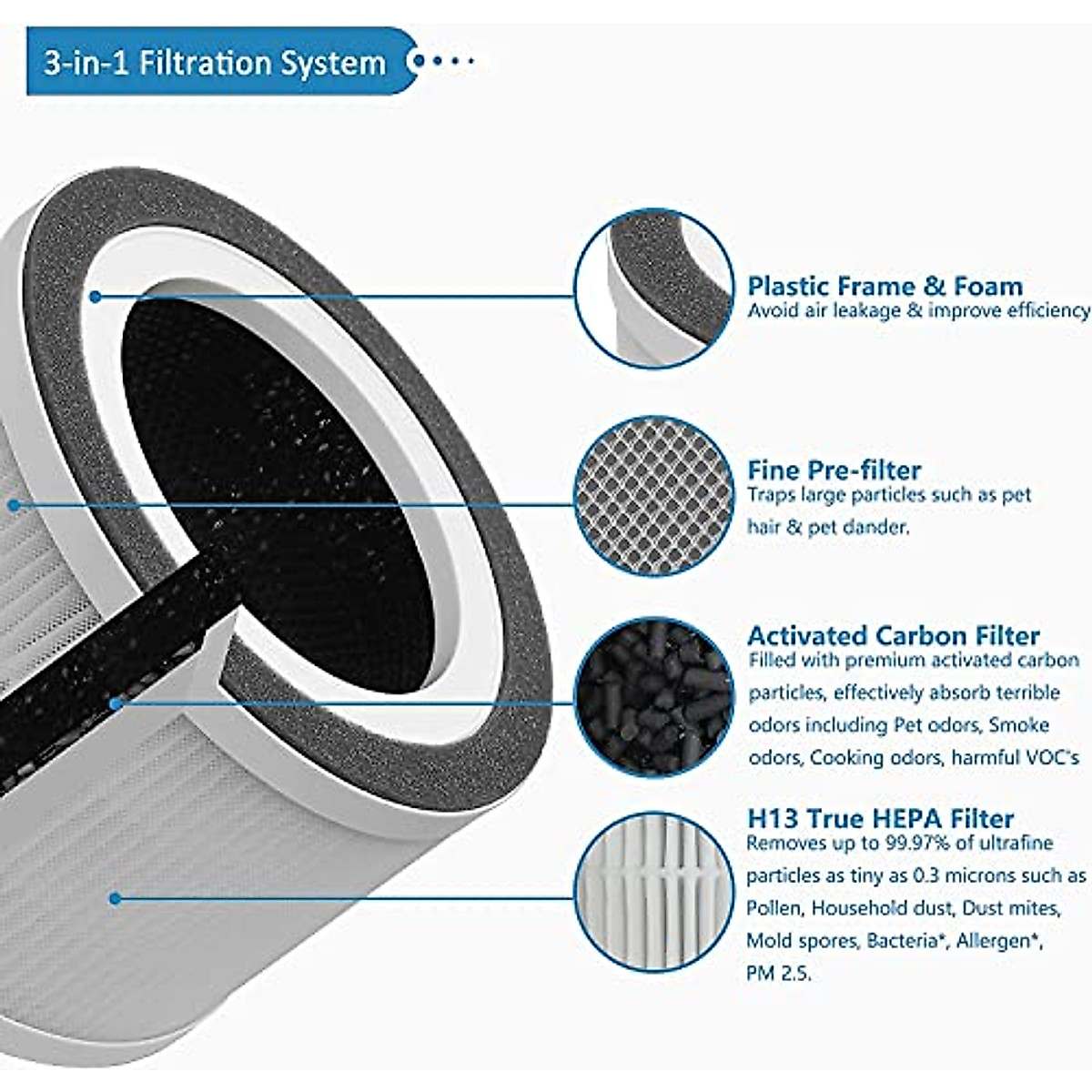 3-in-1 Filtration System

Plastic Frame & Foam
Avoid air leakage & improve efficiency

Fine Pre-filter
Traps large particles such as pet hair & pet dander.

Activated Carbon Filter
Filled with premium activated carbon particles, effectively absorb terrible odors including Pet odors, Smoke odors, Cooking odors, harmful VOC's

H13 True HEPA Filter
Removes up to 99.97% of ultrafine particles as tiny as 0.3 microns such as Pollen, Household dust, Dust mites, Mold spores, Bacteria*, Allergen*, PM 2.5.