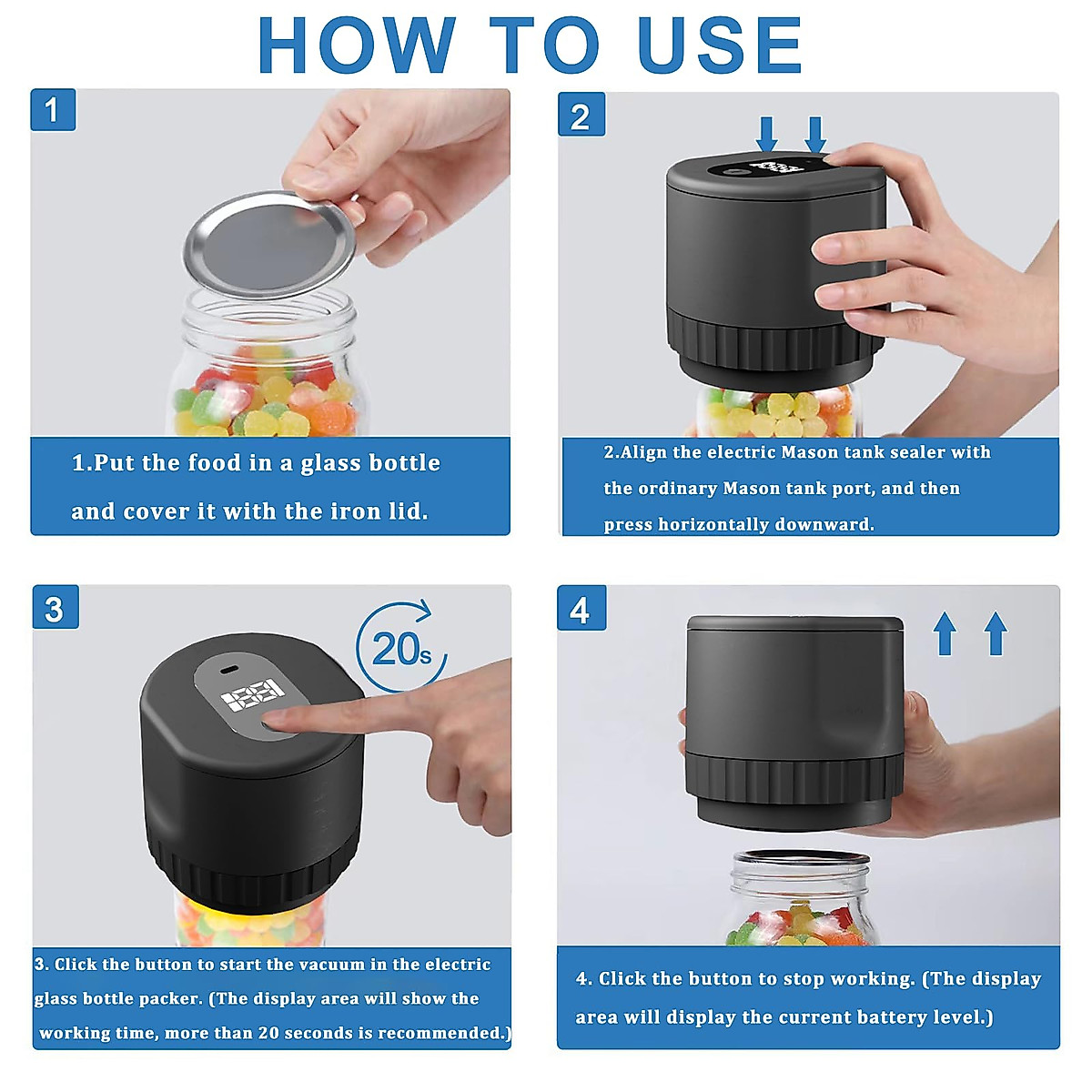 HOW TO USE

1

1.Put the food in a glass bottle and cover it with the iron lid.

2

2.Align the electric Mason tank sealer with the ordinary Mason tank port, and then press horizontally downward.

3

20s

3. Click the button to start the vacuum in the electric glass bottle packer. (The display area will show the working time, more than 20 seconds is recommended.)

4

4. Click the button to stop working. (The display area will display the current battery level.)