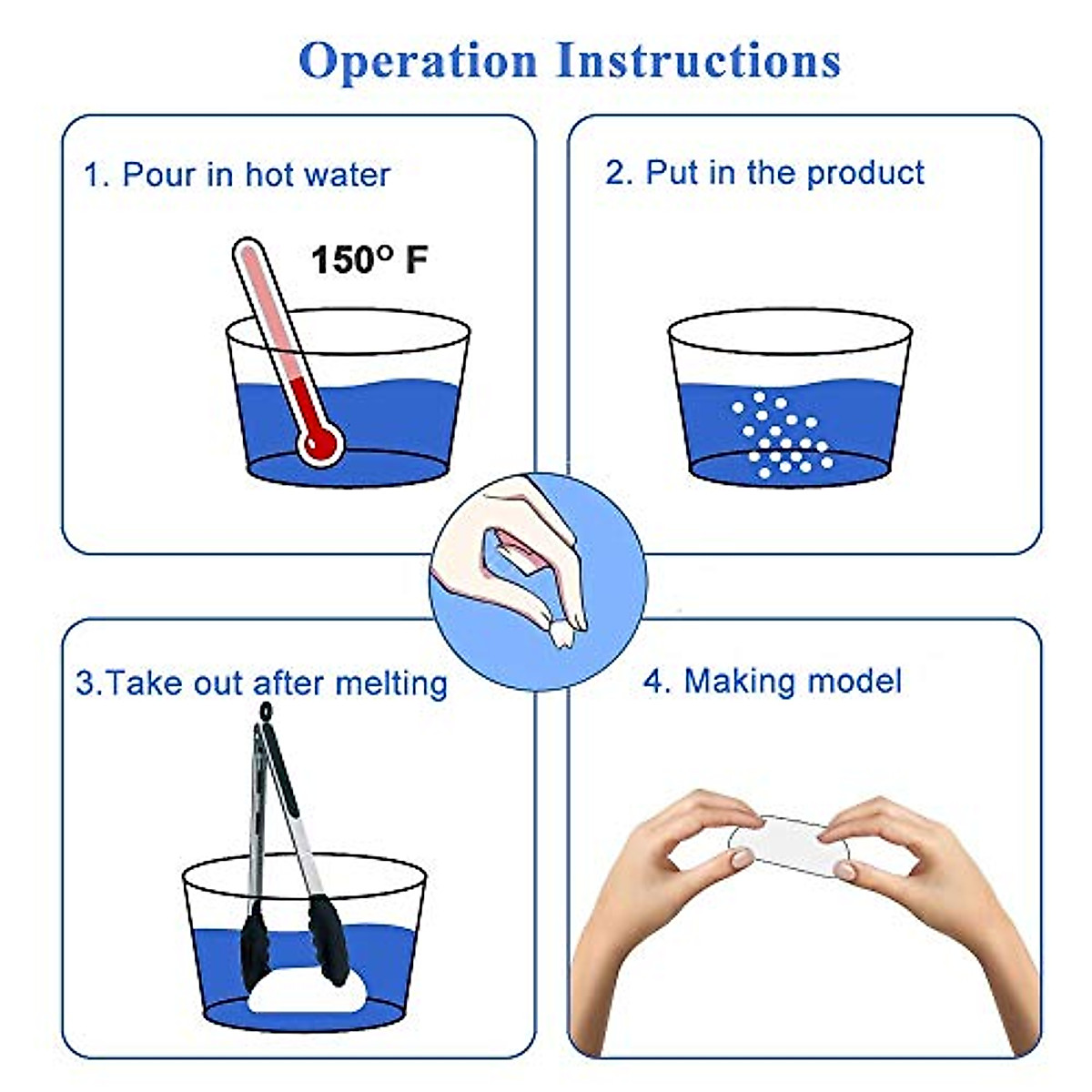 Operation Instructions

1. Pour in hot water

150° F

2. Put in the product

3.Take out after melting

4. Making model