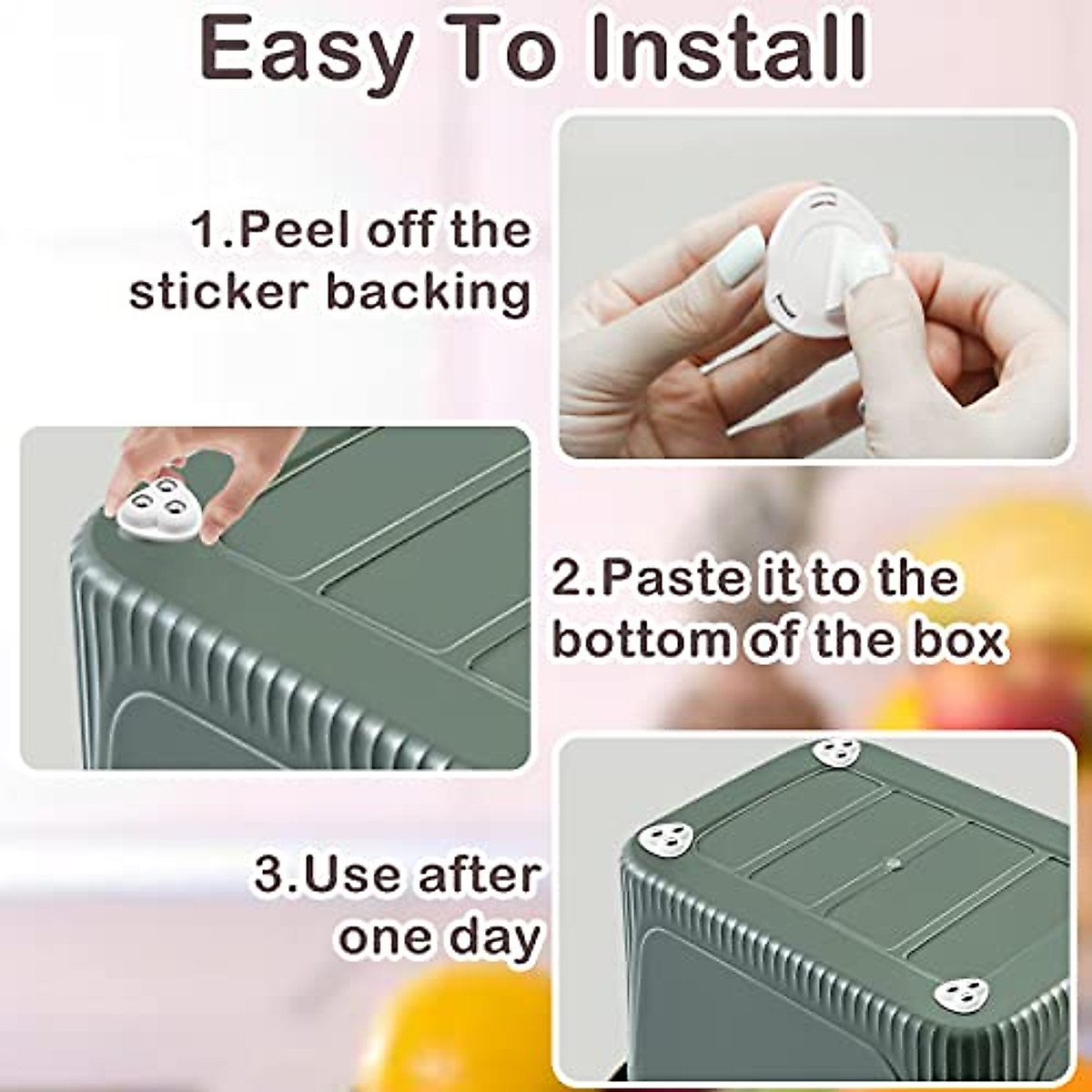 Easy To Install

1.Peel off the sticker backing

2.Paste it to the bottom of the box

3.Use after one day