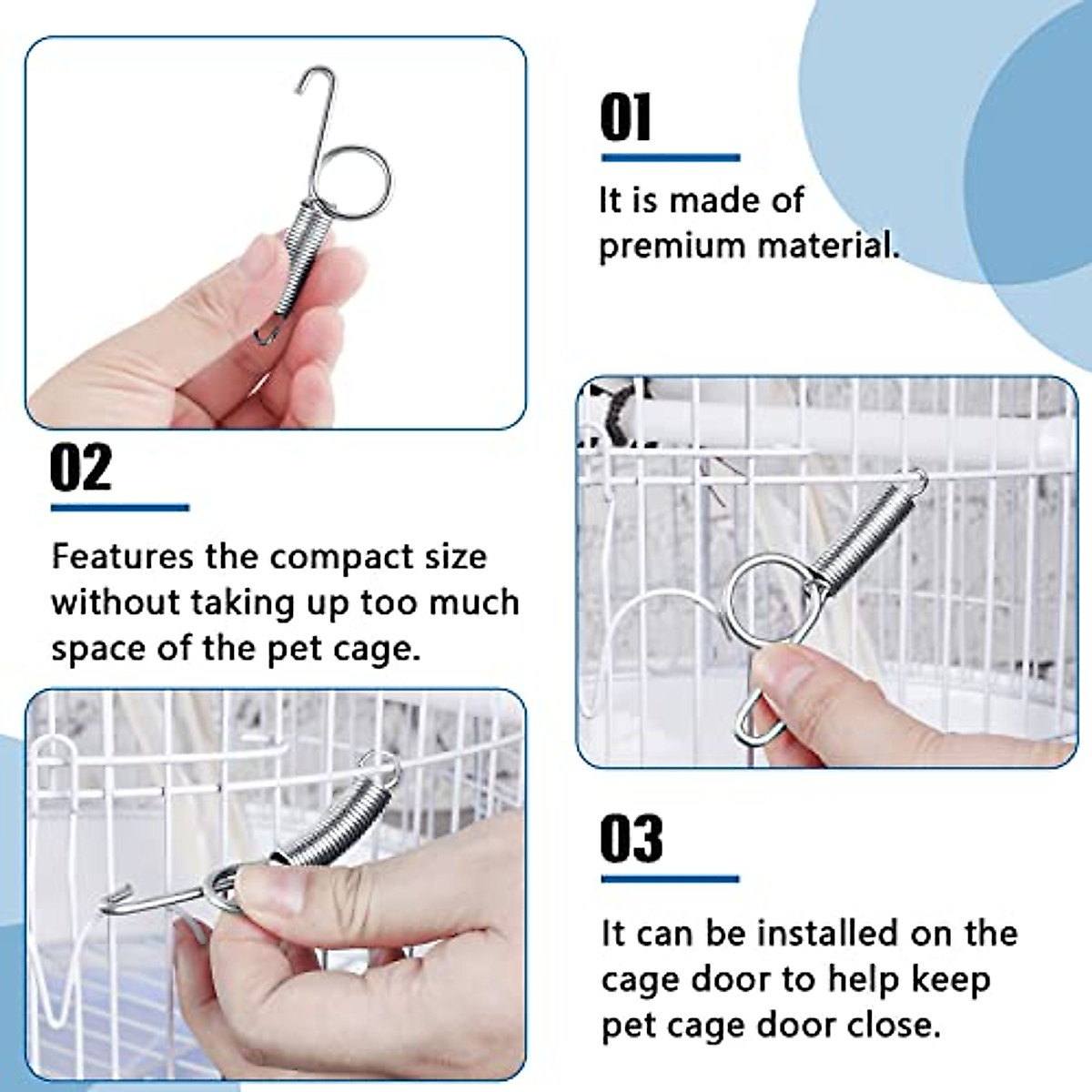 01

It is made of premium material.

02

Features the compact size without taking up too much space of the pet cage.

03

It can be installed on the cage door to help keep pet cage door close.