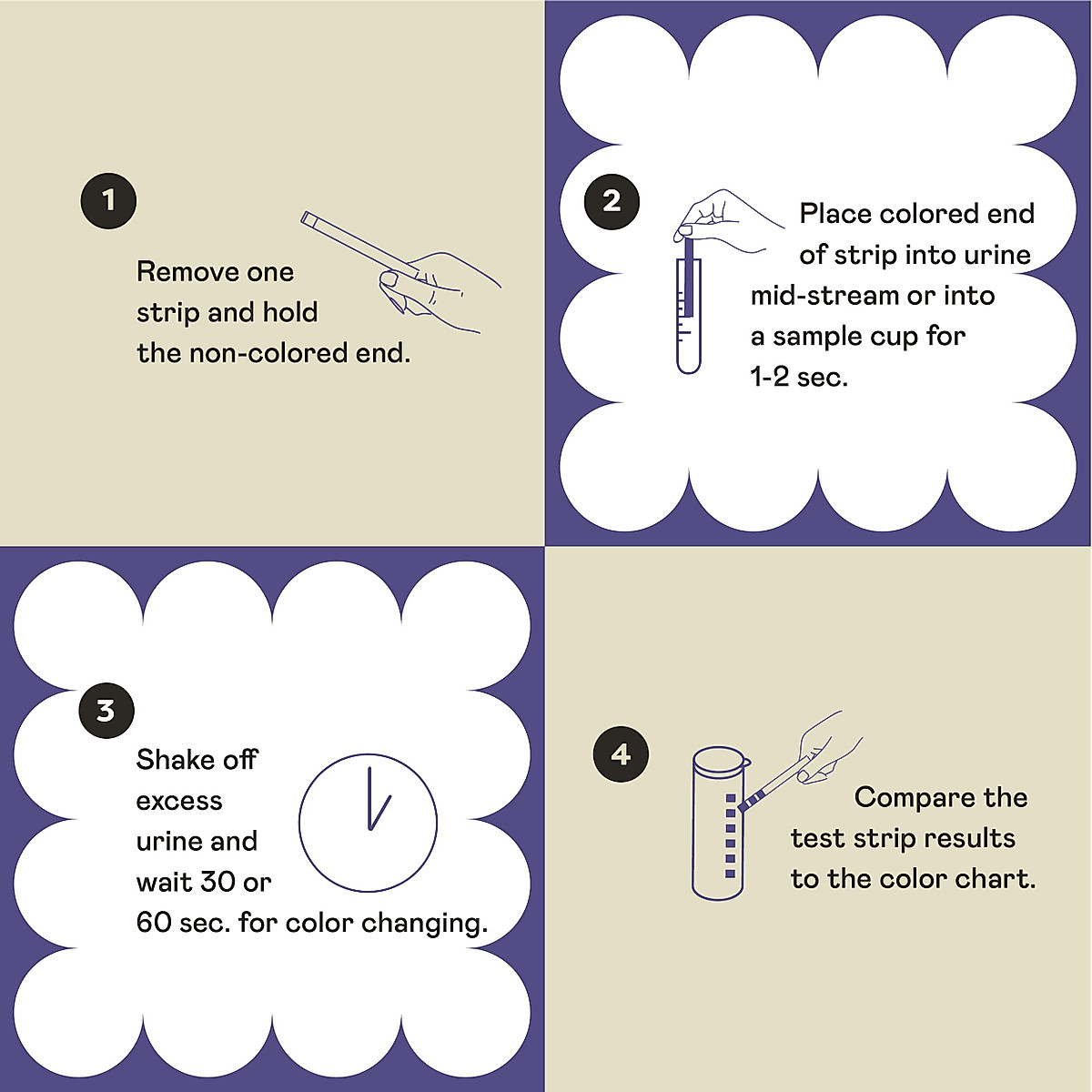 1

Remove one strip and hold the non-colored end.

2

Place colored end of strip into urine mid-stream or into a sample cup for 1-2 sec.

3

Shake off excess urine and wait 30 or 60 sec. for color changing.

4

Compare the test strip results to the color chart.