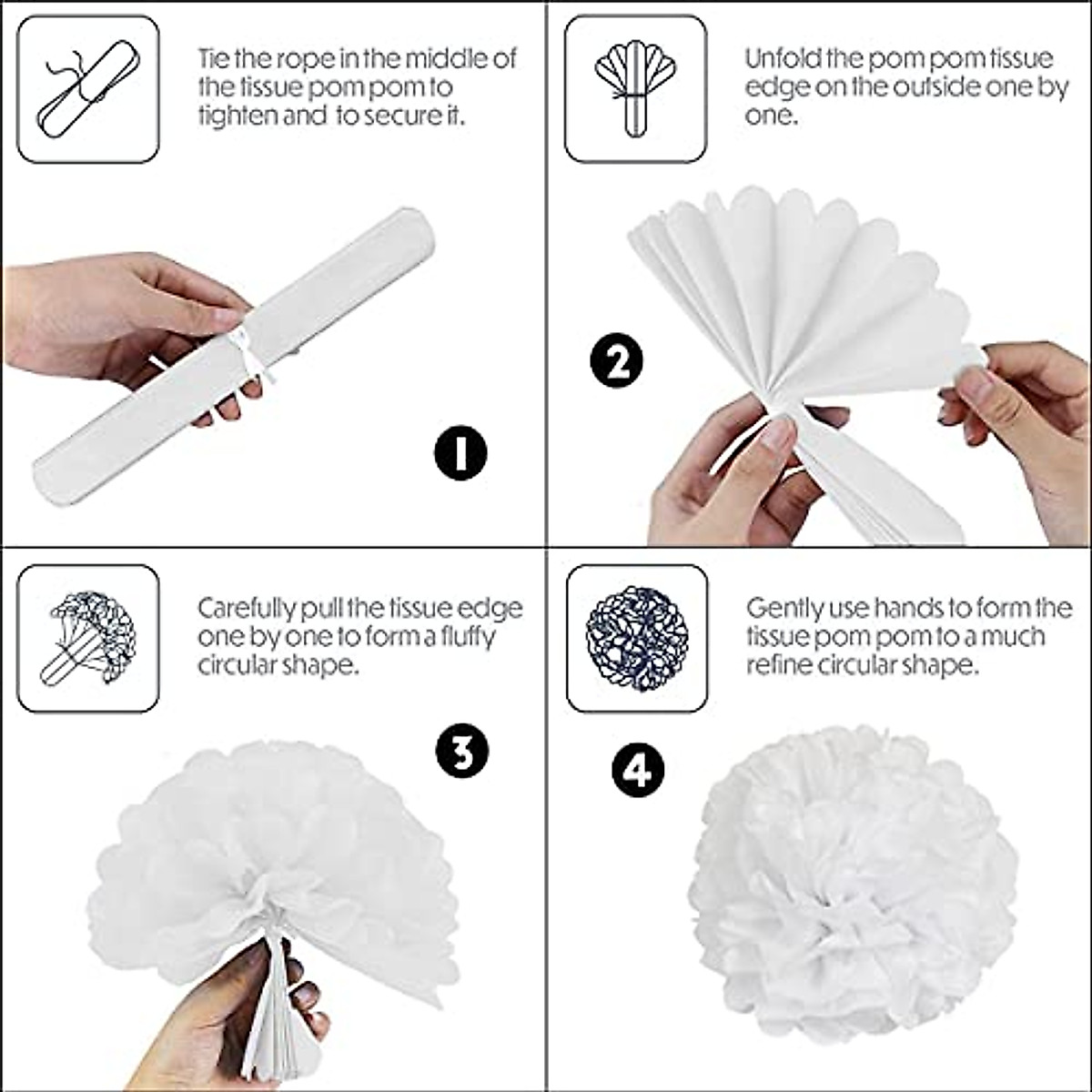 Tie the rope in the middle of the tissue pom pom to tighten and to secure it.

1

Unfold the pom pom tissue edge on the outside one by one.

2

Carefully pull the tissue edge one by one to form a fluffy circular shape.

3

Gently use hands to form the tissue pom pom to a much refine circular shape.

4