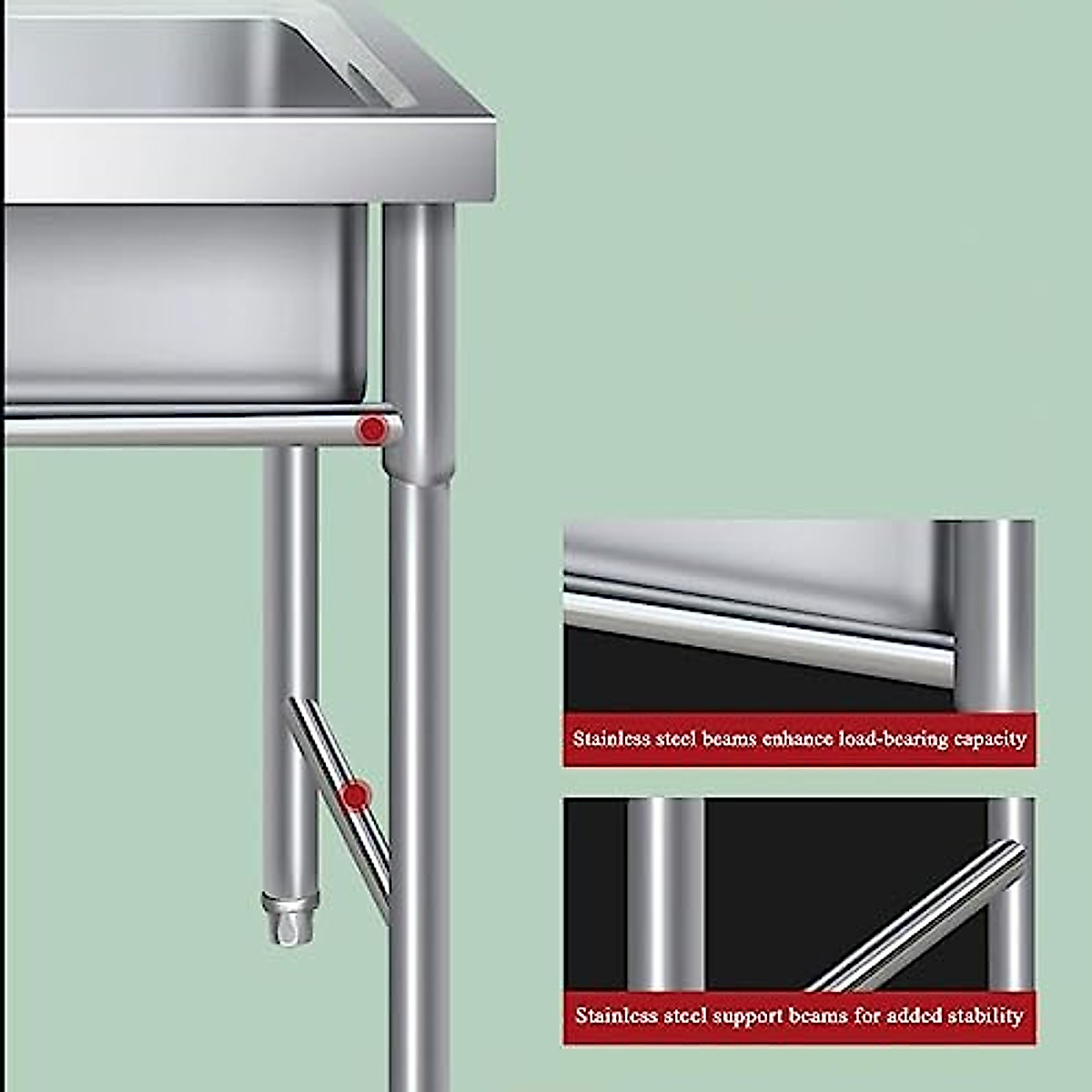 Stainless steel beams enhance load-bearing capacity

Stainless steel support beams for added stability