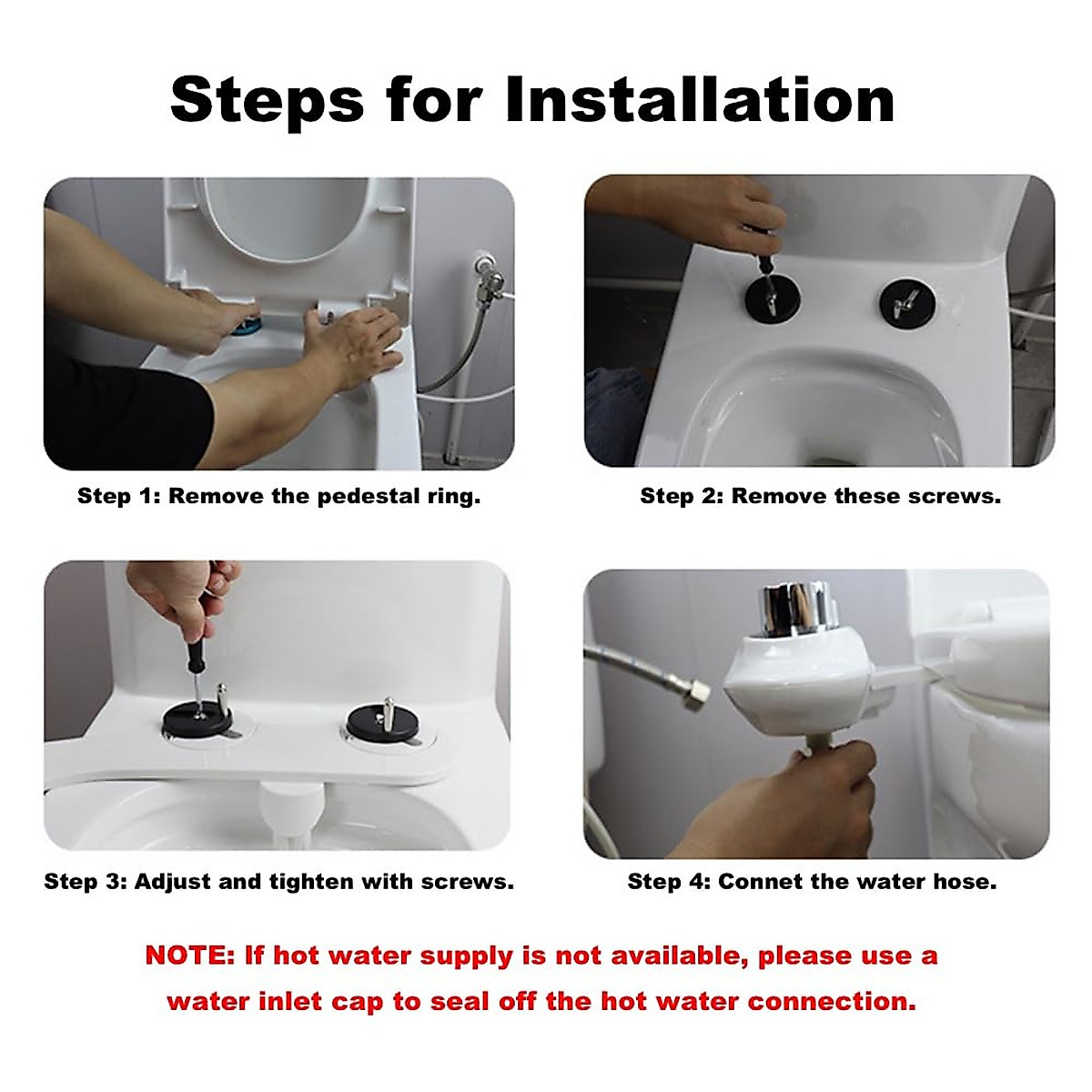 Steps for Installation

Step 1: Remove the pedestal ring.

Step 2: Remove these screws.

Step 3: Adjust and tighten with screws.

Step 4: Connet the water hose.

NOTE: If hot water supply is not available, please use a water inlet cap to seal off the hot water connection.