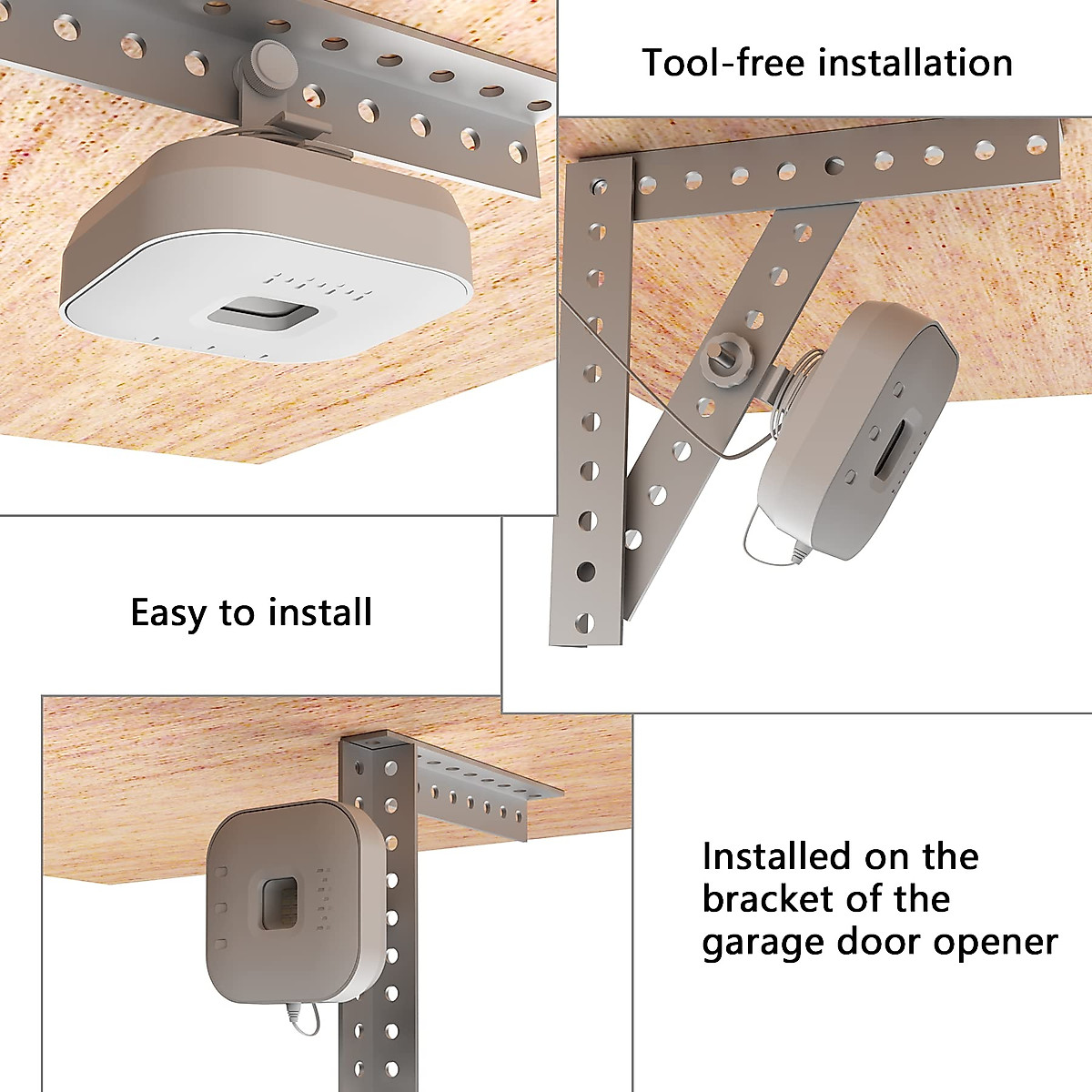 Tool-free installation

Easy to install

Installed on the bracket of the garage door opener