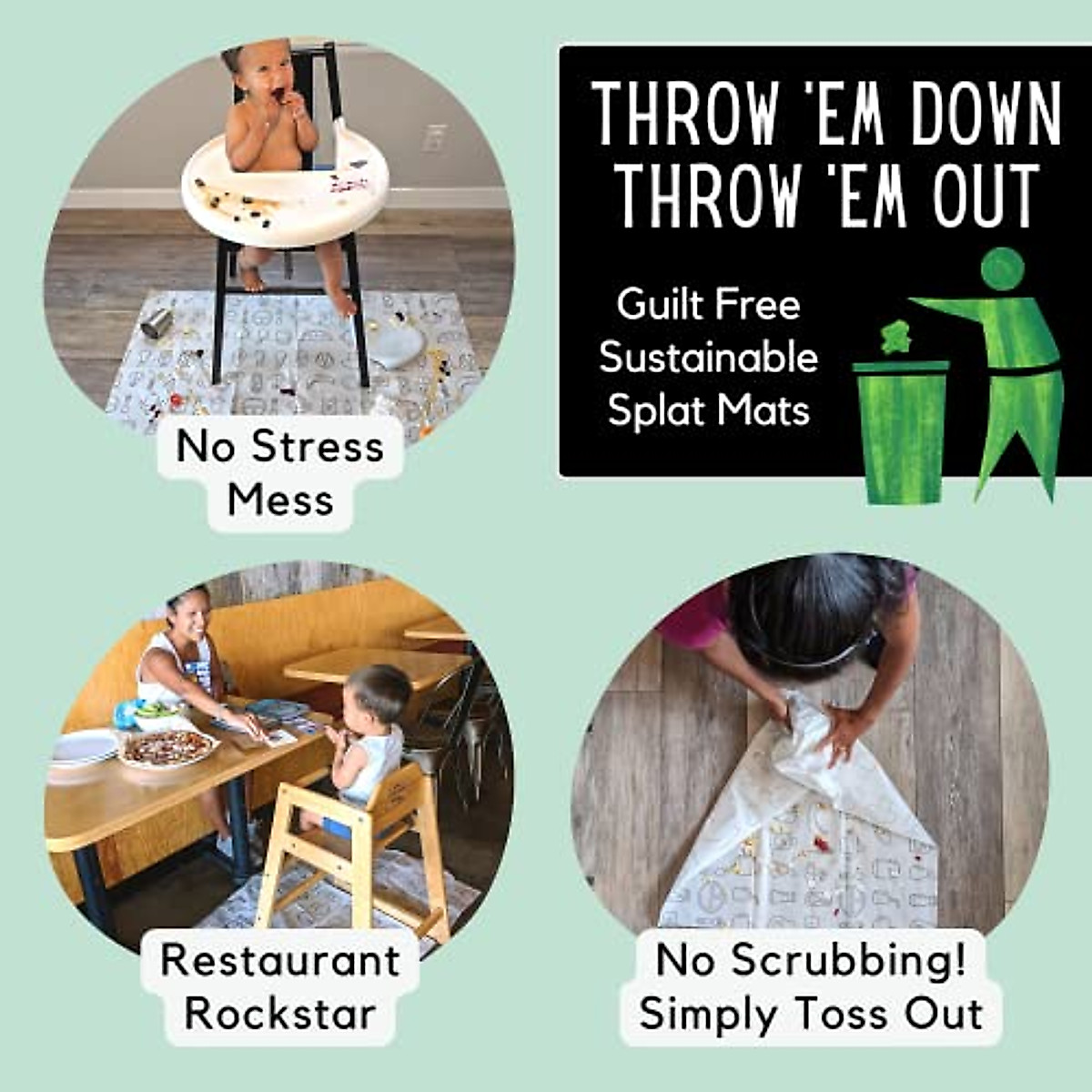 No Stress Mess

THROW 'EM DOWN
THROW 'EM OUT

Guilt Free
Sustainable
Splat Mats

Restaurant Rockstar

No Scrubbing! Simply Toss Out