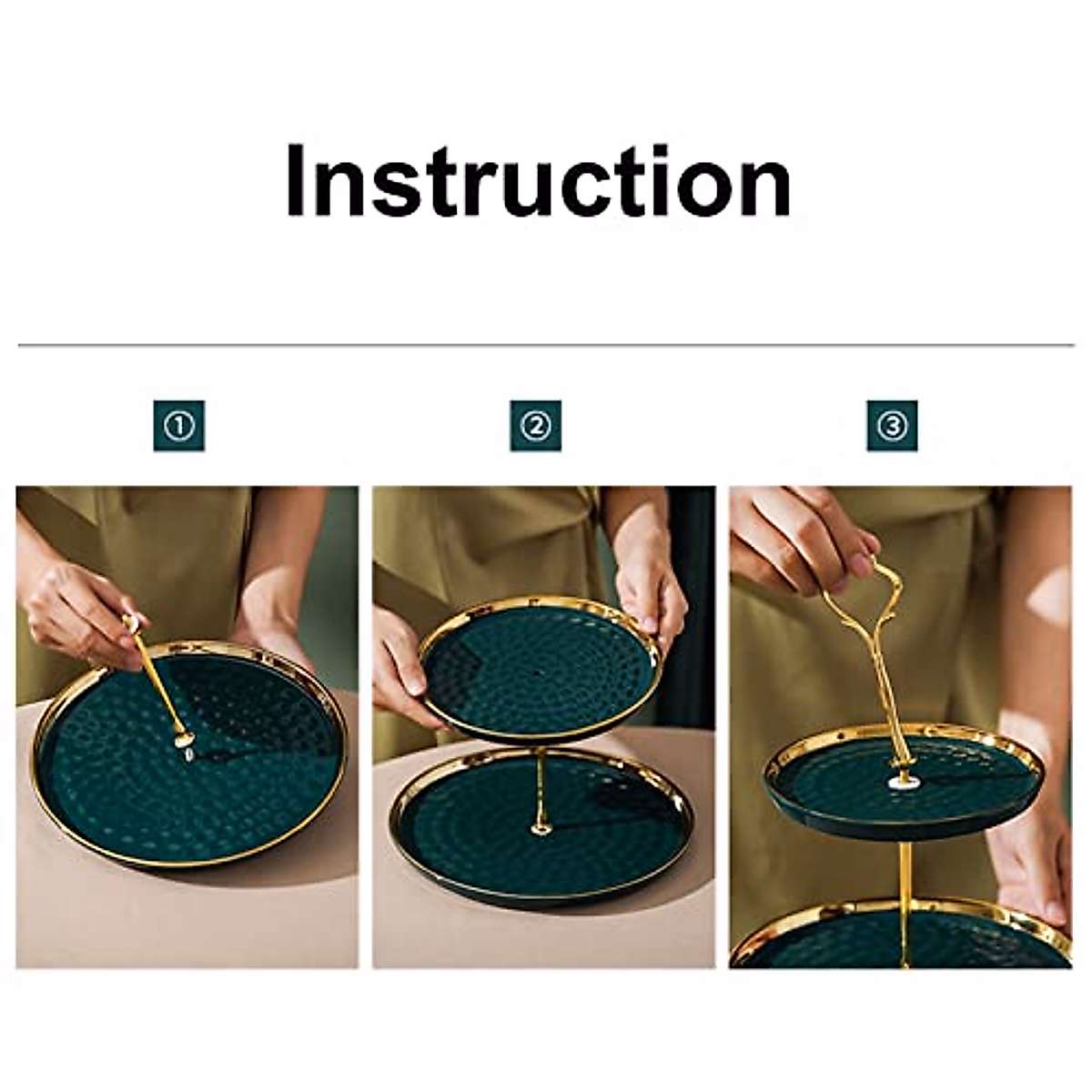 Instruction

①

②

③