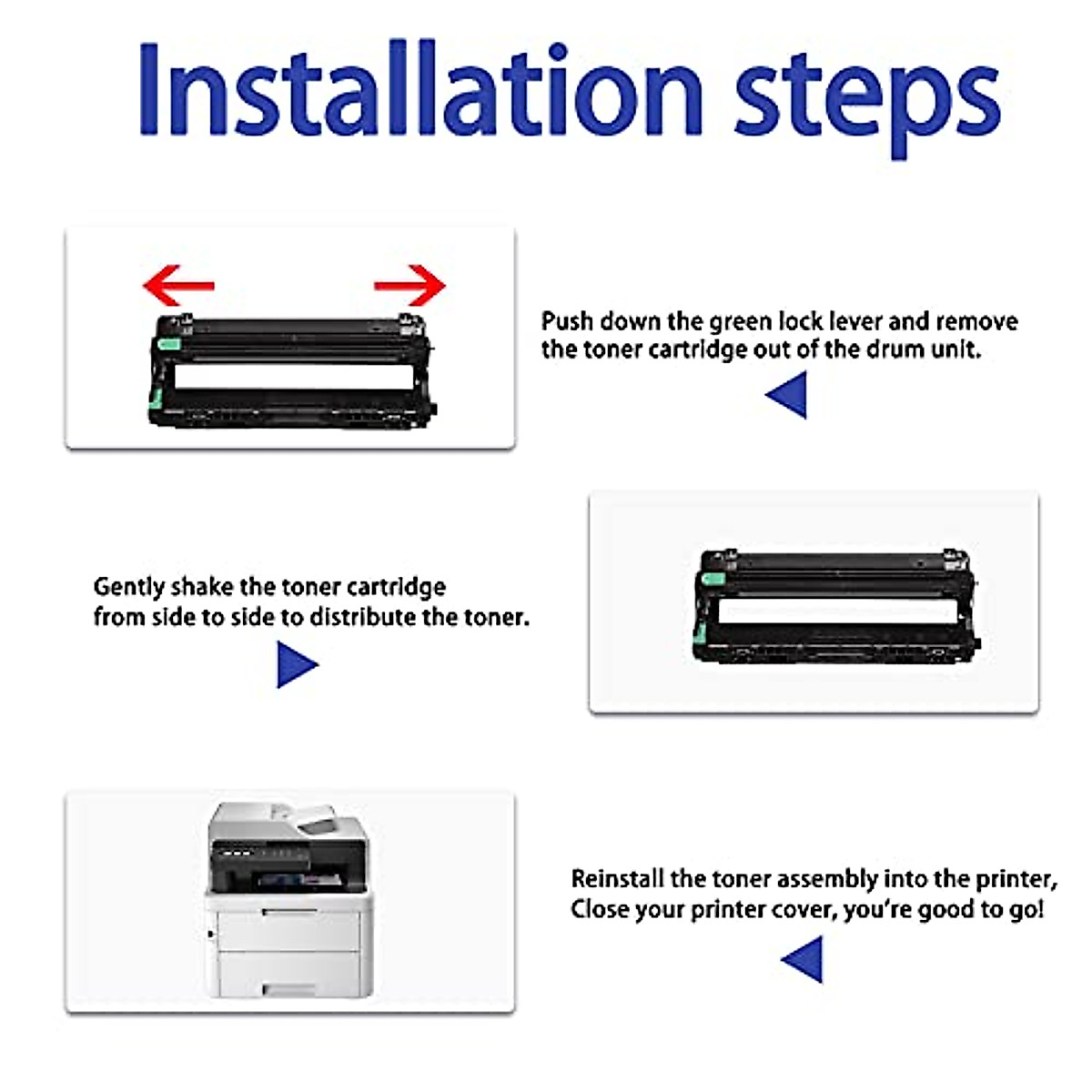 Installation steps

Push down the green lock lever and remove the toner cartridge out of the drum unit.

Gently shake the toner cartridge from side to side to distribute the toner.

Reinstall the toner assembly into the printer, Close your printer cover, you're good to go!