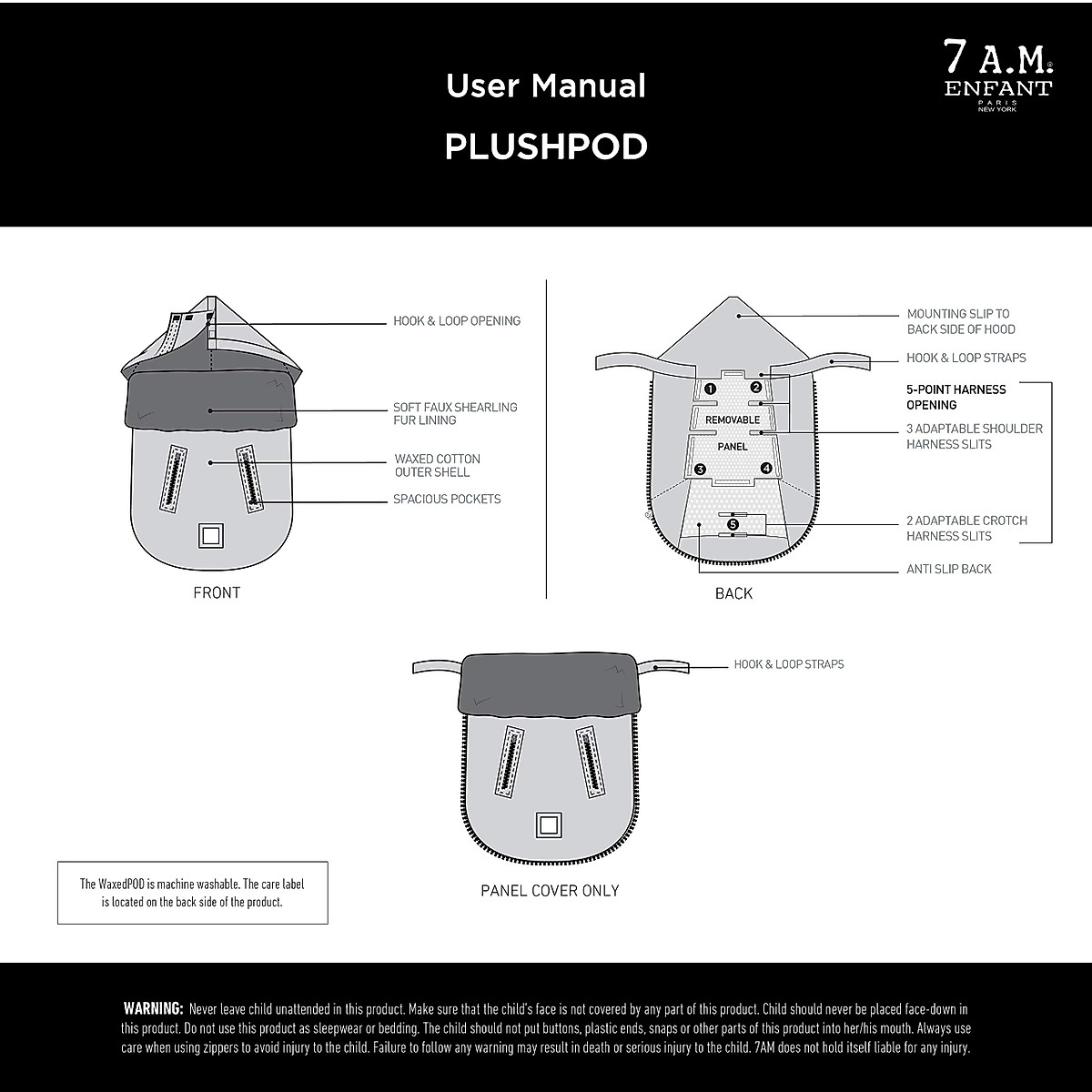 User Manual

PLUSHPOD

7 A.M.® ENFANT PARIS NEW YORK

HOOK & LOOP OPENING

SOFT FAUX SHEARLING FUR LINING

WAXED COTTON OUTER SHELL

SPACIOUS POCKETS

FRONT

MOUNTING SLIP TO BACK SIDE OF HOOD

HOOK & LOOP STRAPS

5-POINT HARNESS OPENING

3 ADAPTABLE SHOULDER HARNESS SLITS

2 ADAPTABLE CROTCH HARNESS SLITS

ANTI SLIP BACK

1 2 REMOVABLE PANEL 3 4 5

BACK

HOOK & LOOP STRAPS

PANEL COVER ONLY

The WaxedPOD is machine washable. The care label is located on the back side of the product.

WARNING: Never leave child unattended in this product. Make sure that the child's face is not covered by any part of this product. Child should never be placed face-down in this product. Do not use this product as sleepwear or bedding. The child should not put buttons, plastic ends, snaps or other parts of this product into her/his mouth. Always use care when using zippers to avoid injury to the child. Failure to follow any warning may result in death or serious injury to the child. 7AM does not hold itself liable for any injury.