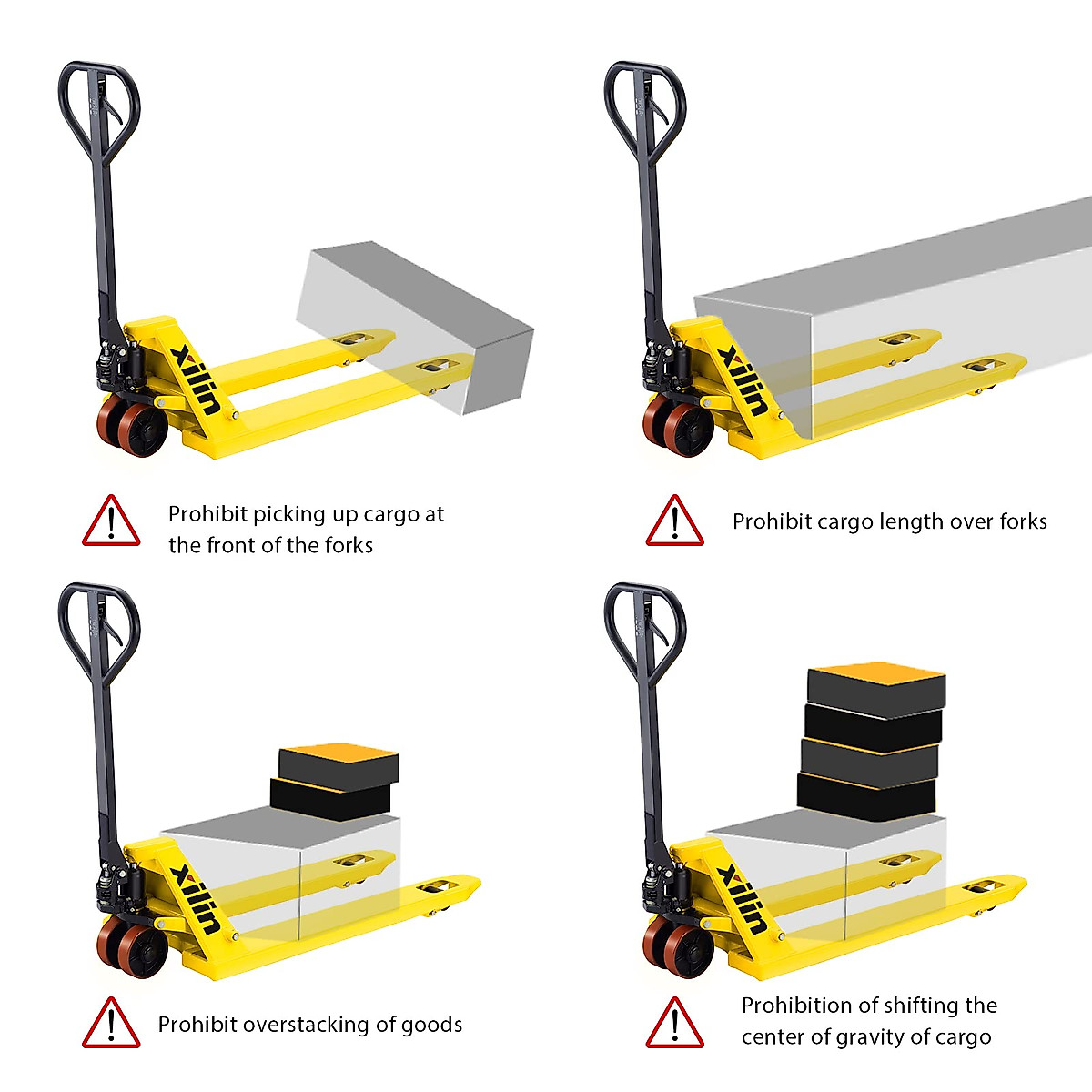 xilin

Prohibit picking up cargo at the front of the forks

xilin

Prohibit cargo length over forks

xilin

Prohibit overstacking of goods

xilin

Prohibition of shifting the center of gravity of cargo