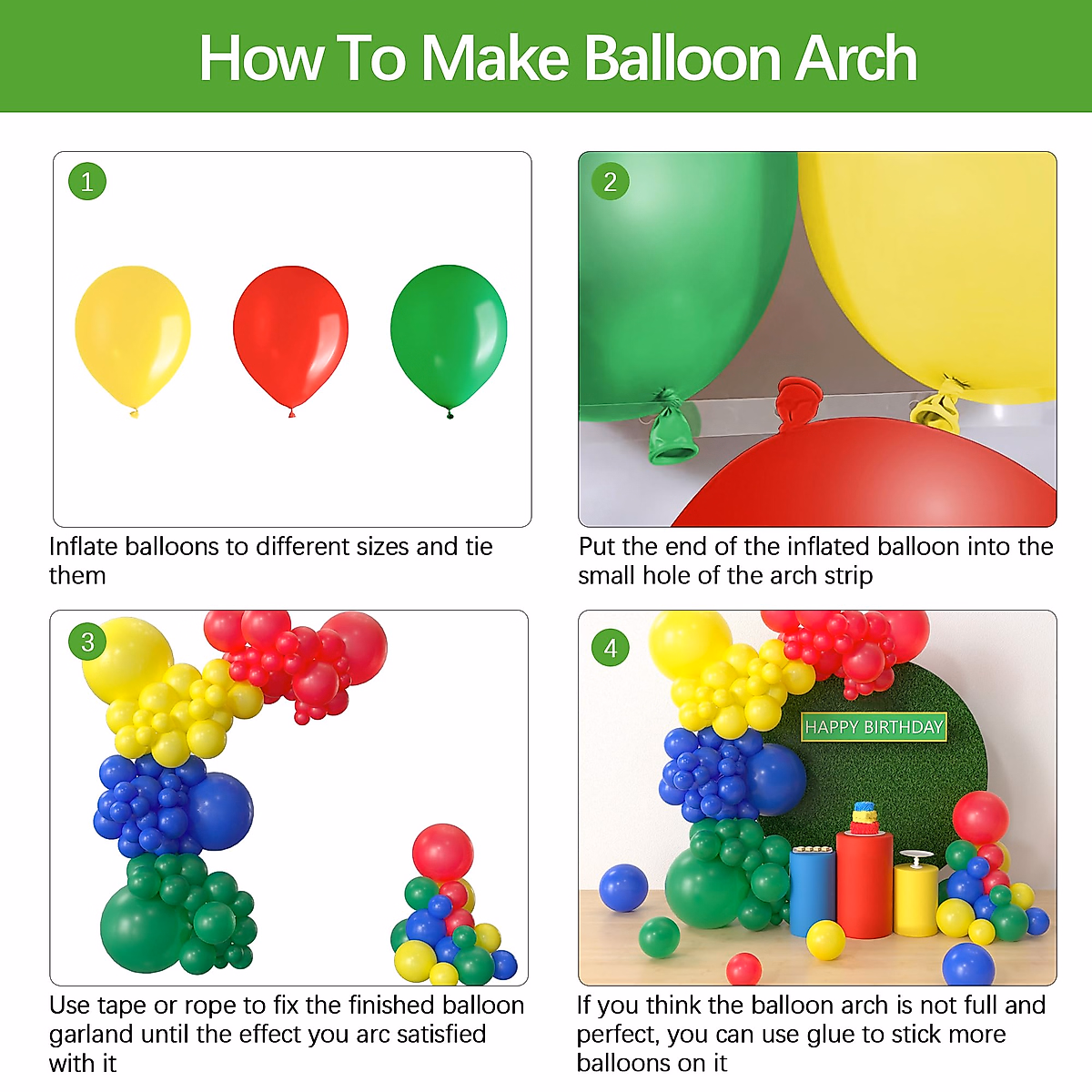 How To Make Balloon Arch

1

Inflate balloons to different sizes and tie them

2

Put the end of the inflated balloon into the small hole of the arch strip

3

Use tape or rope to fix the finished balloon garland until the effect you arc satisfied with it

4

HAPPY BIRTHDAY

If you think the balloon arch is not full and perfect, you can use glue to stick more balloons on it