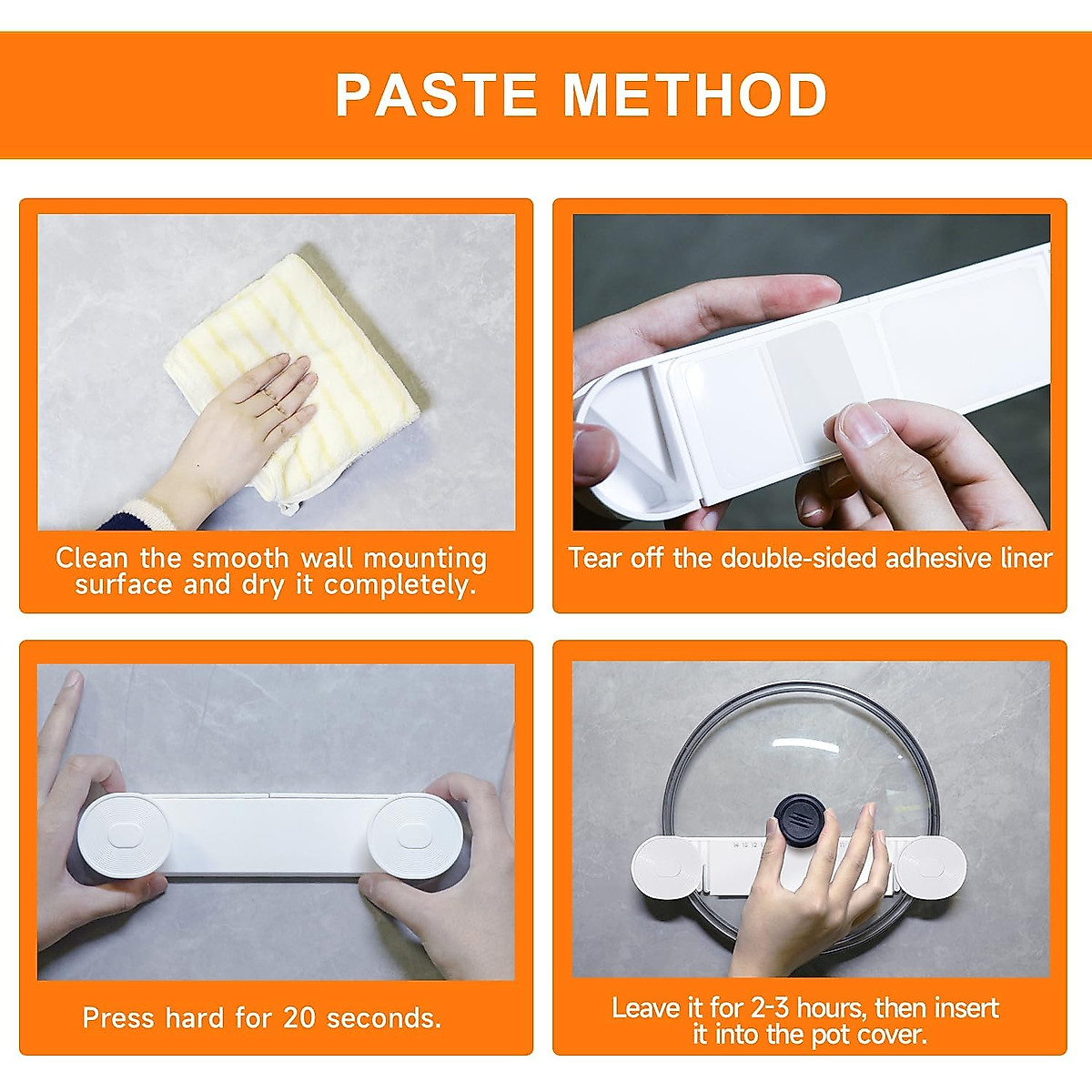 PASTE METHOD

Clean the smooth wall mounting surface and dry it completely.

Tear off the double-sided adhesive liner

Press hard for 20 seconds.

Leave it for 2-3 hours, then insert it into the pot cover.