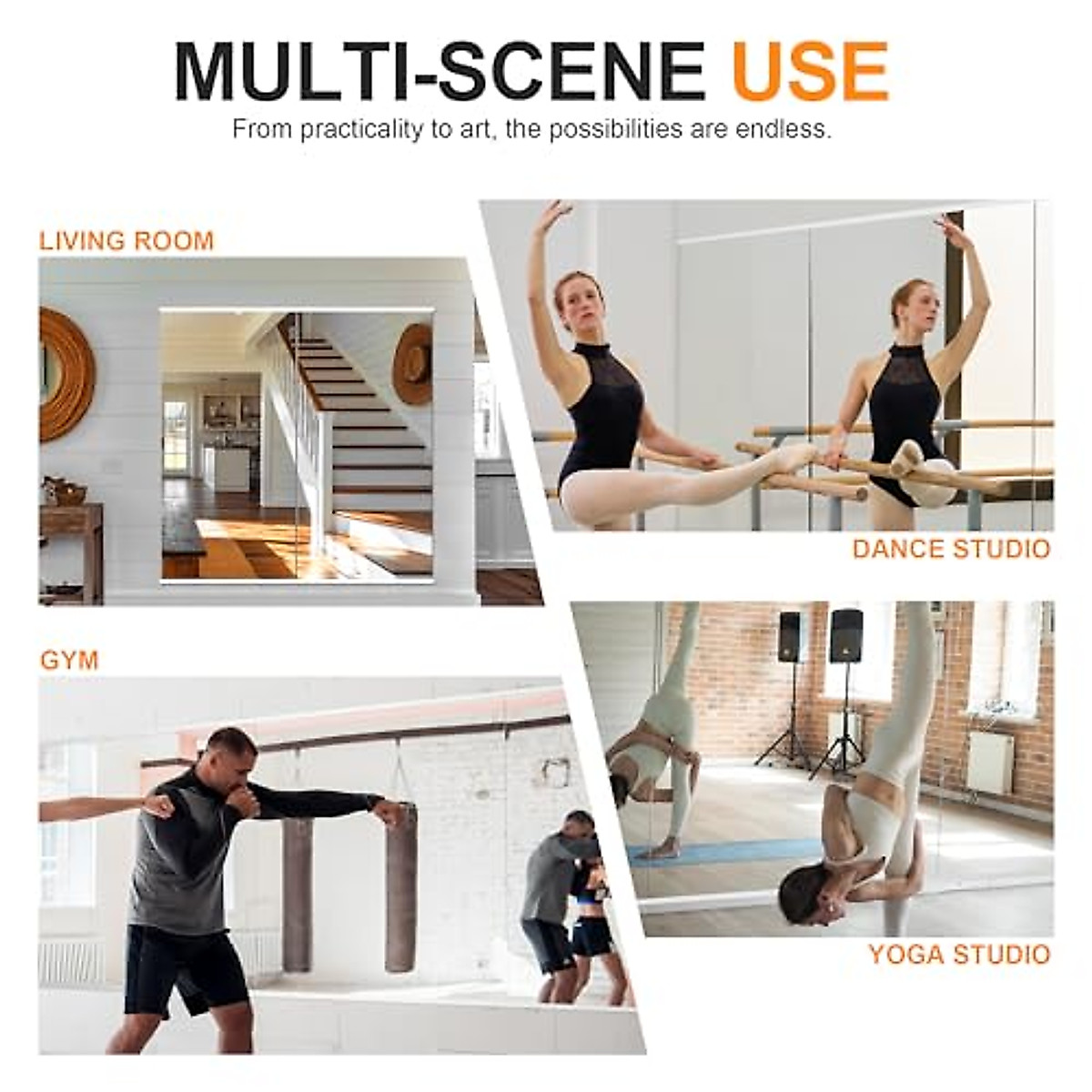 MULTI-SCENE USE
From practicality to art, the possibilities are endless.

LIVING ROOM

DANCE STUDIO

GYM

YOGA STUDIO