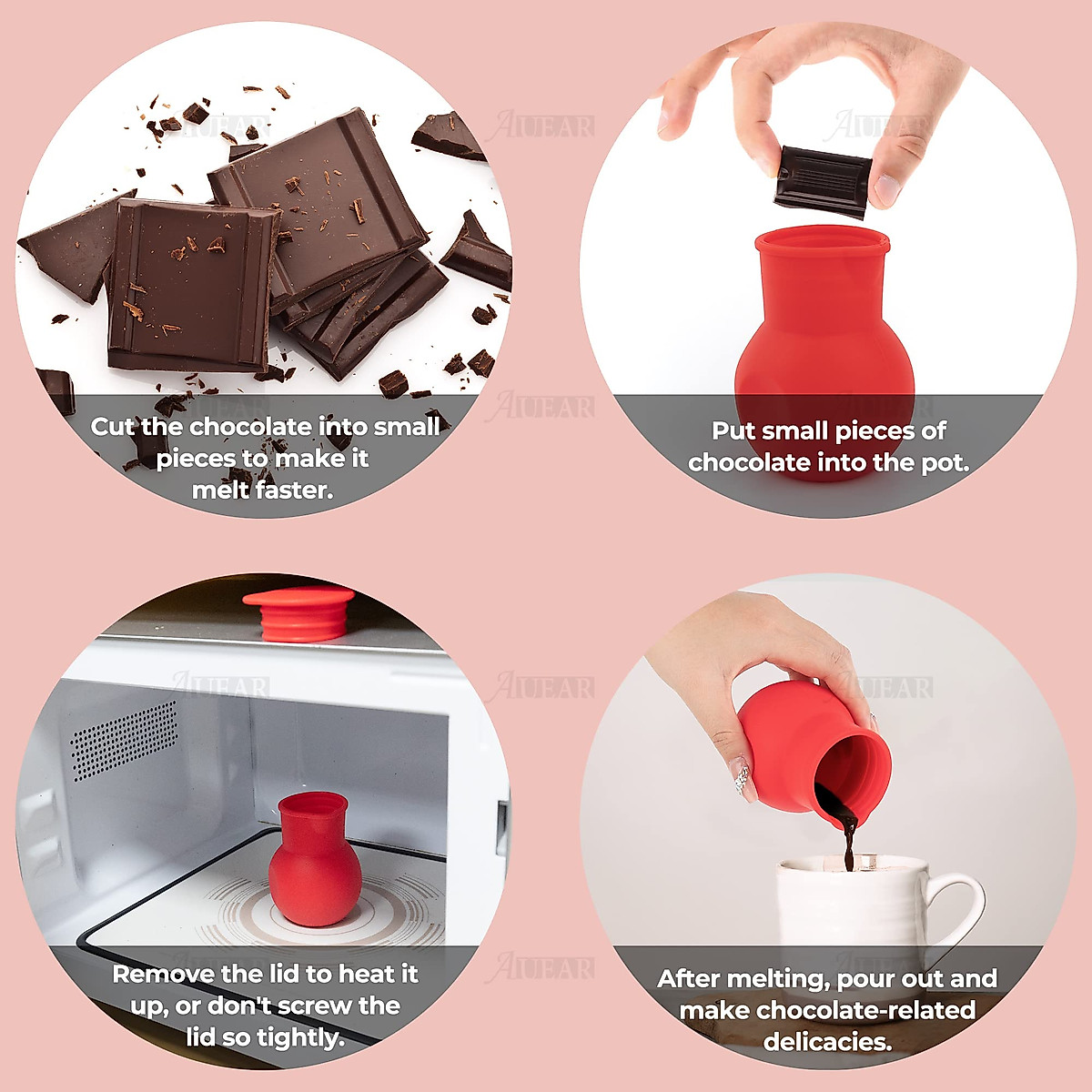 AUEAR

Cut the chocolate into small pieces to make it melt faster.

Put small pieces of chocolate into the pot.

Remove the lid to heat it up, or don't screw the lid so tightly.

After melting, pour out and make chocolate-related delicacies.