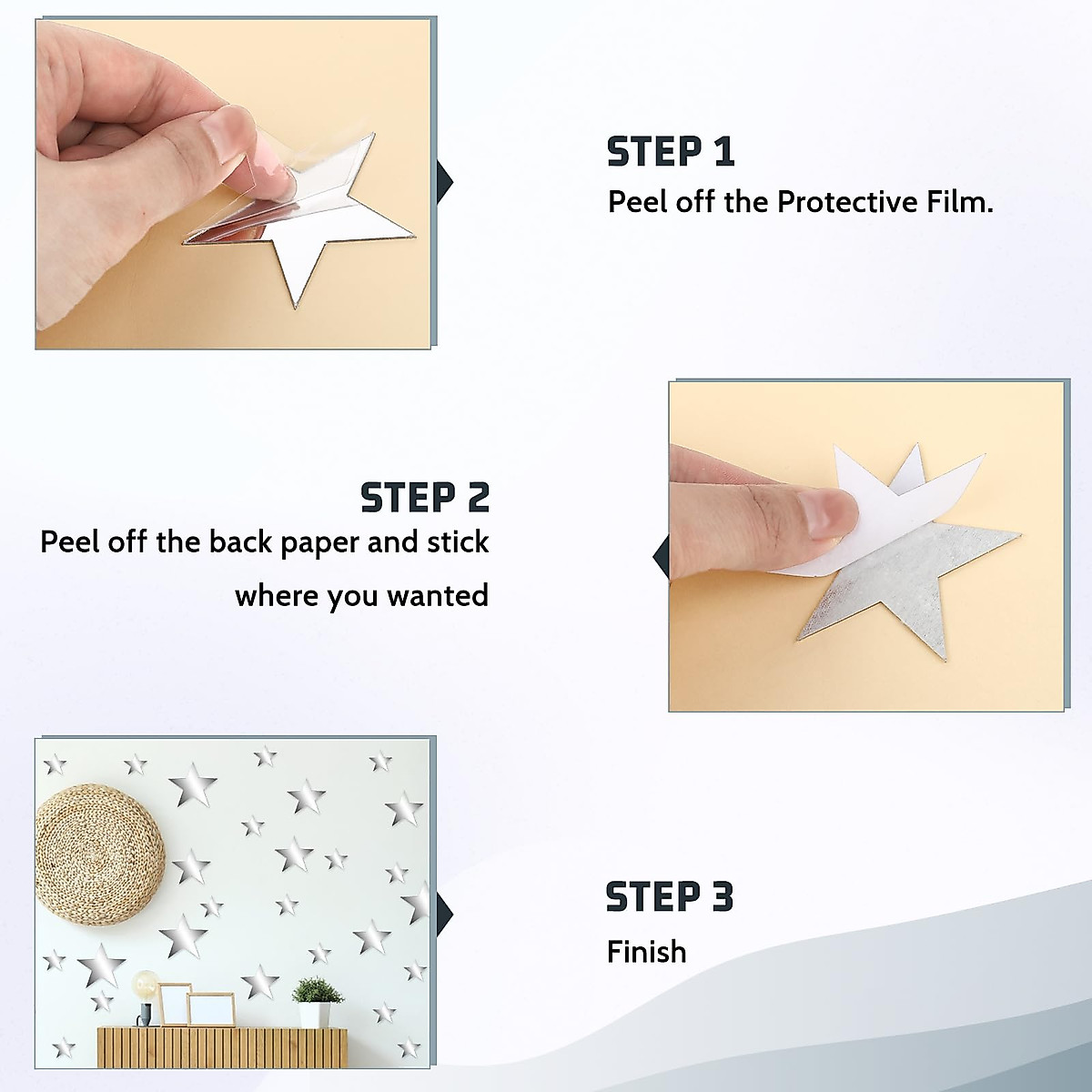 STEP 1
Peel off the Protective Film.

STEP 2
Peel off the back paper and stick where you wanted

STEP 3
Finish