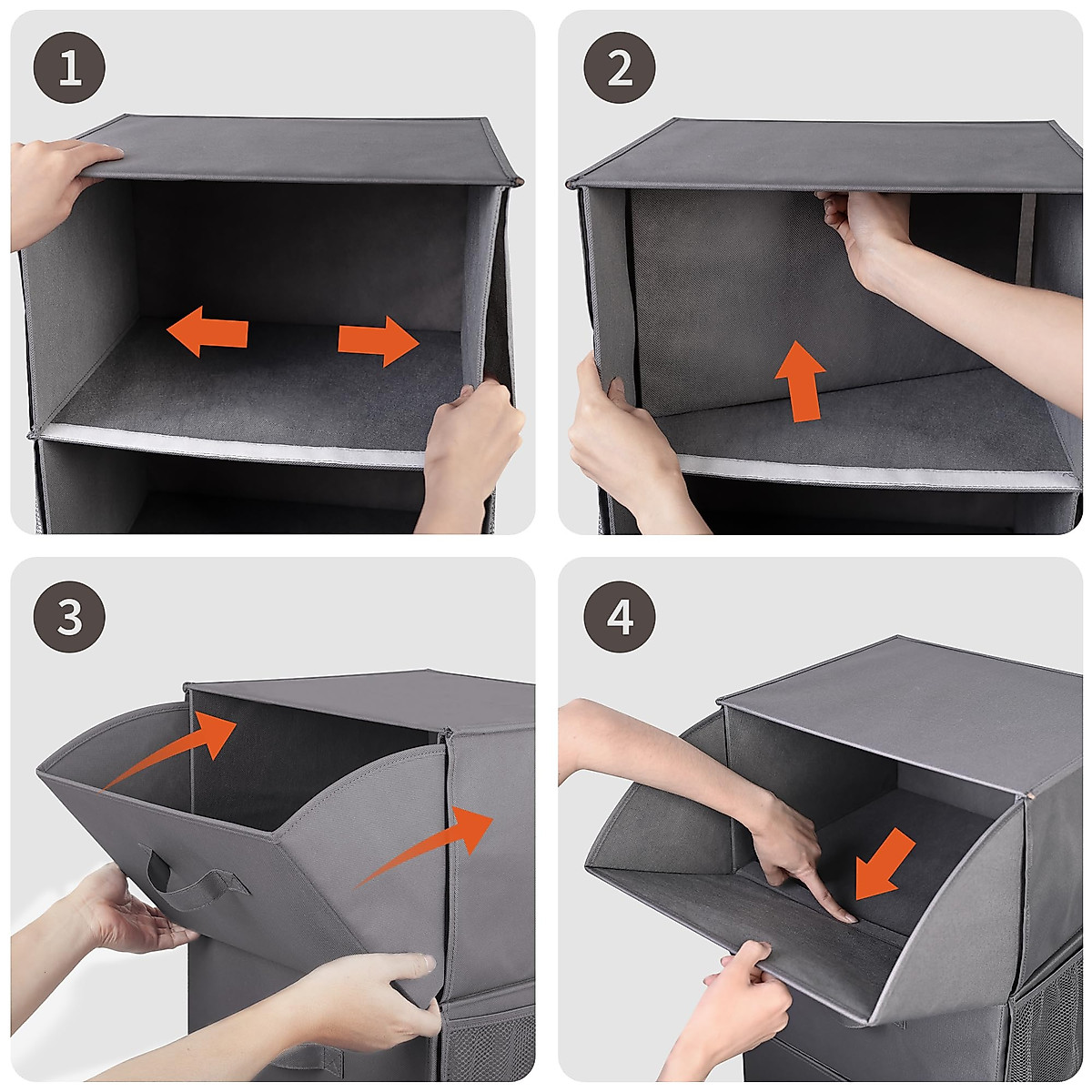 1

2

3

4