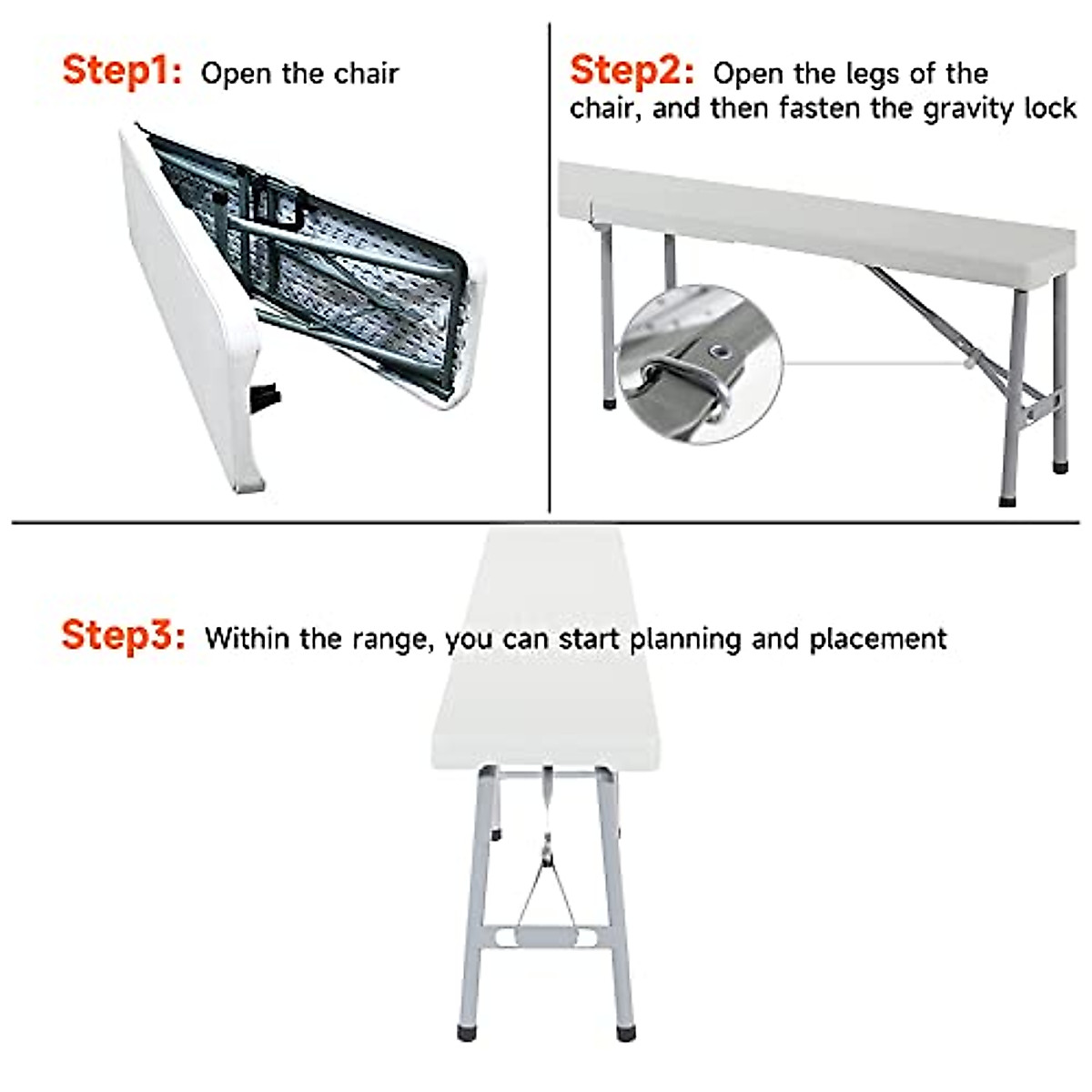 Step1: Open the chair

Step2: Open the legs of the chair, and then fasten the gravity lock

Step3: Within the range, you can start planning and placement