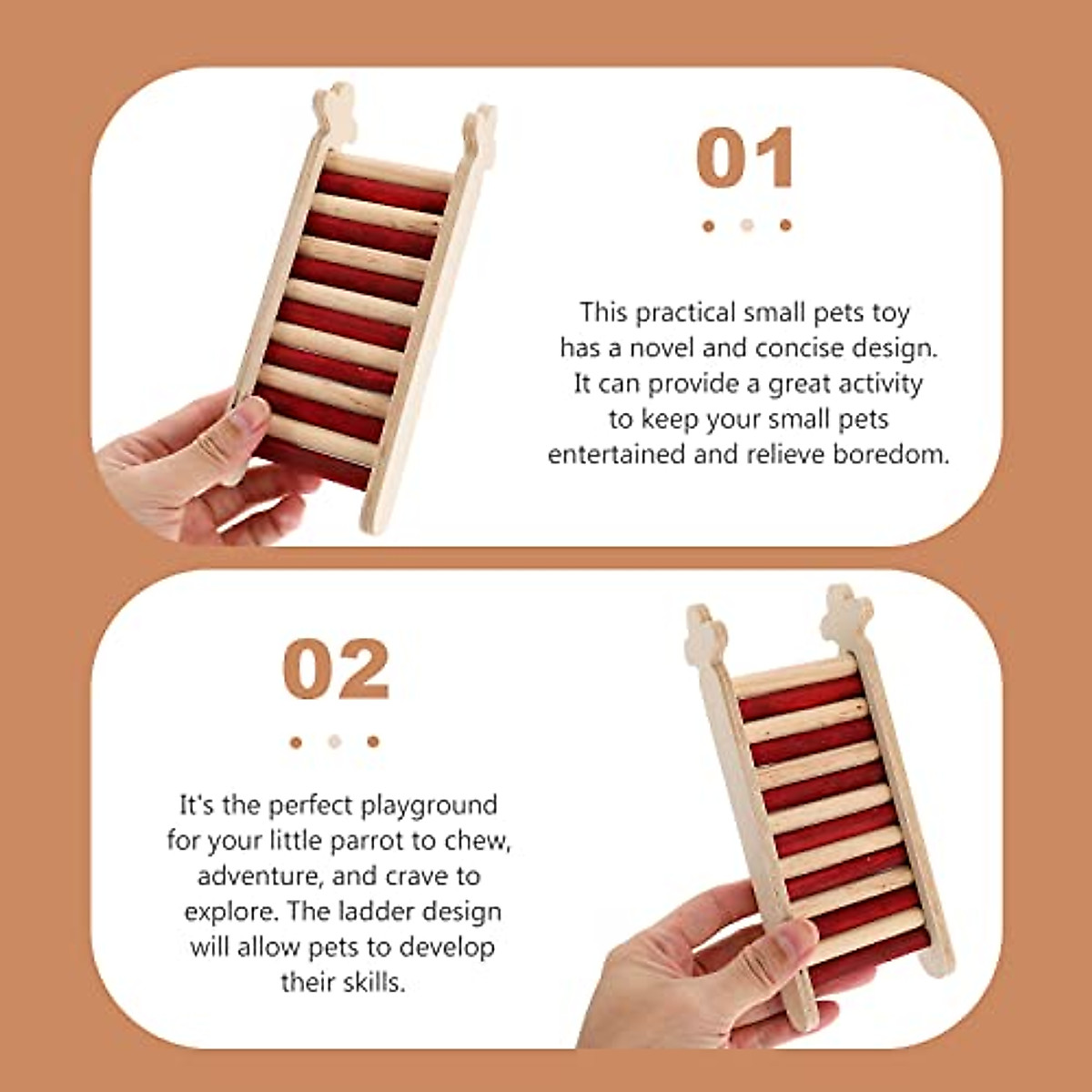 01

This practical small pets toy has a novel and concise design. It can provide a great activity to keep your small pets entertained and relieve boredom.

02

It's the perfect playground for your little parrot to chew, adventure, and crave to explore. The ladder design will allow pets to develop their skills.