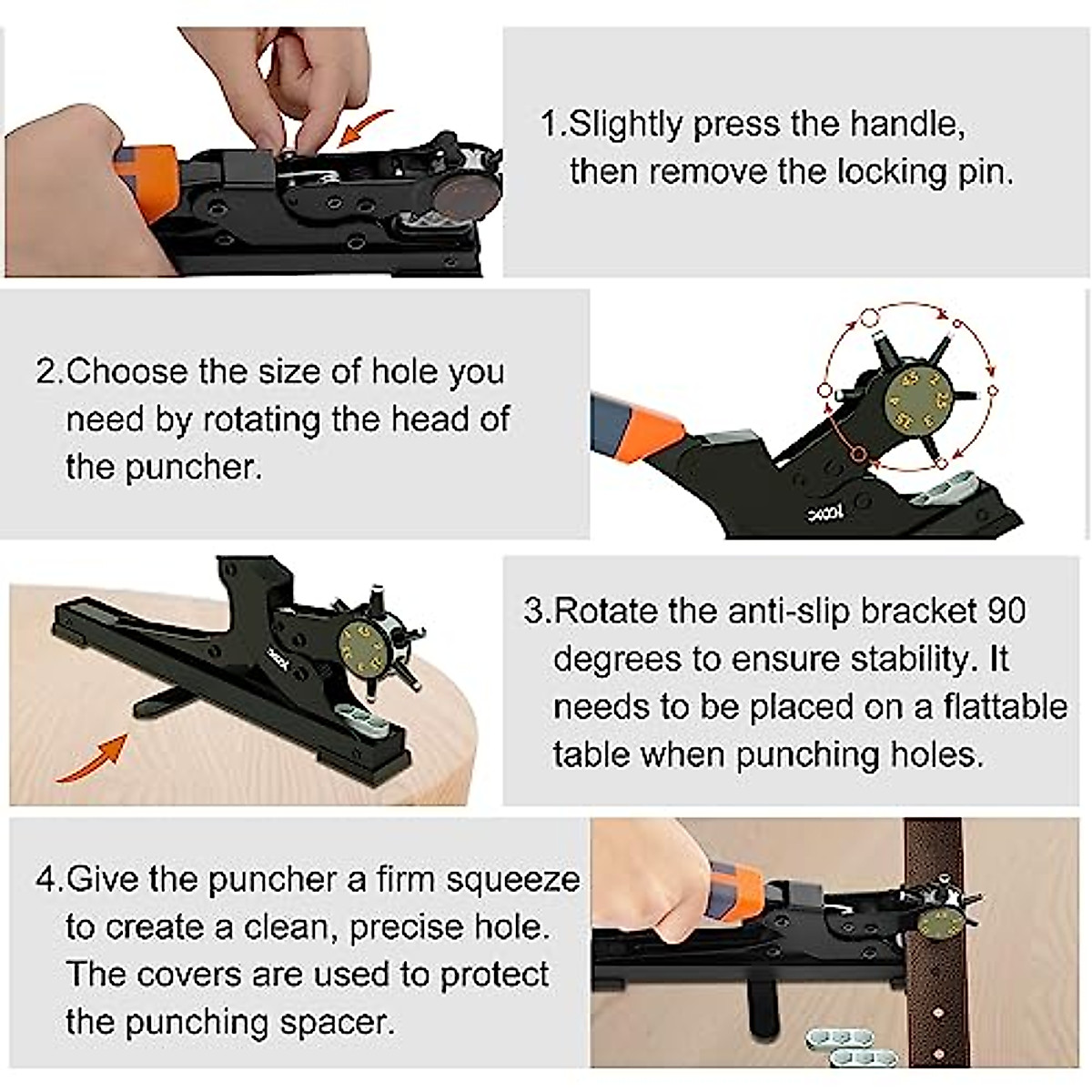 1.Slightly press the handle, then remove the locking pin.

2.Choose the size of hole you need by rotating the head of the puncher.

3.Rotate the anti-slip bracket 90 degrees to ensure stability. It needs to be placed on a flattable table when punching holes.

4.Give the puncher a firm squeeze to create a clean, precise hole. The covers are used to protect the punching spacer.