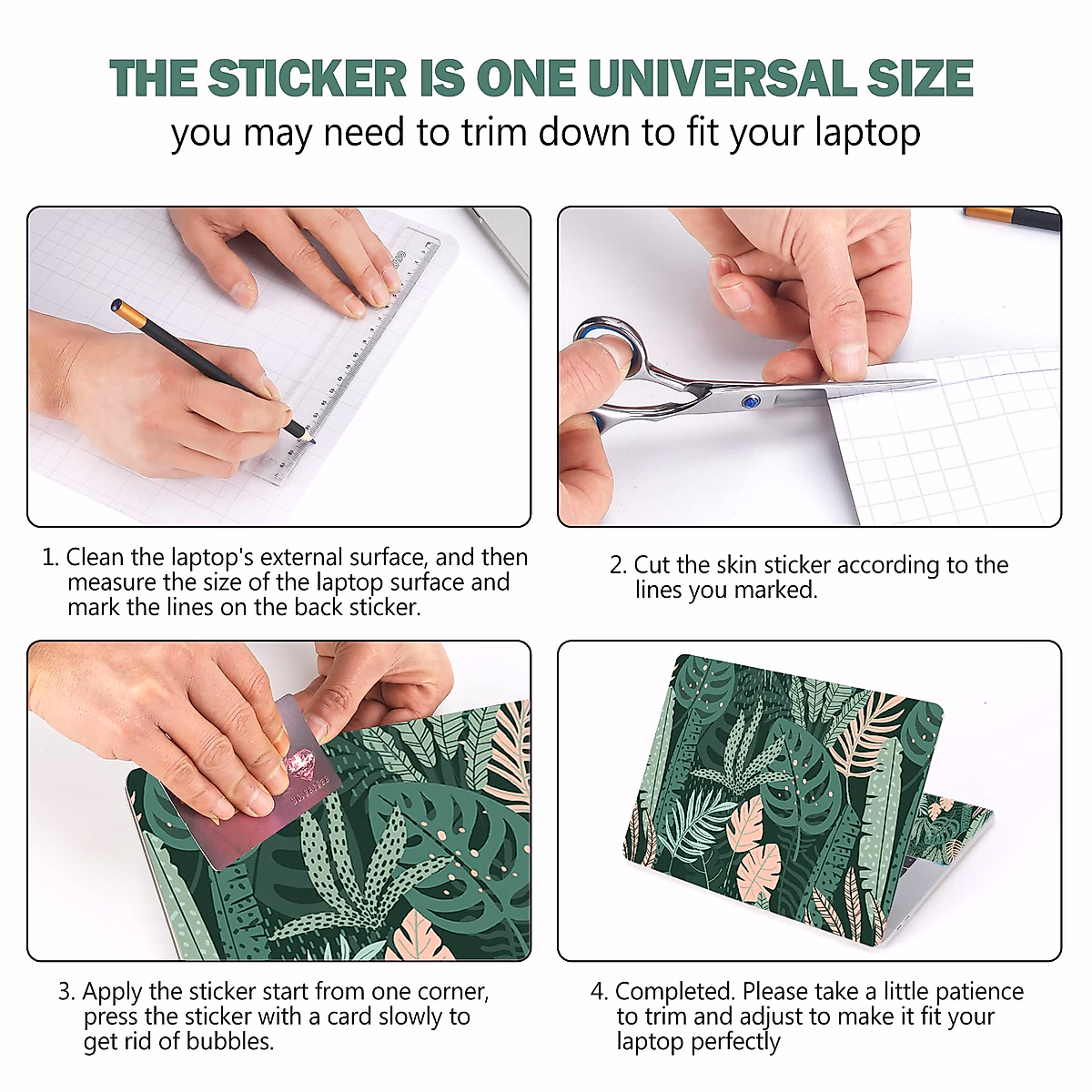 THE STICKER IS ONE UNIVERSAL SIZE
you may need to trim down to fit your laptop

1. Clean the laptop's external surface, and then measure the size of the laptop surface and mark the lines on the back sticker.

2. Cut the skin sticker according to the lines you marked.

3. Apply the sticker start from one corner, press the sticker with a card slowly to get rid of bubbles.

4. Completed. Please take a little patience to trim and adjust to make it fit your laptop perfectly