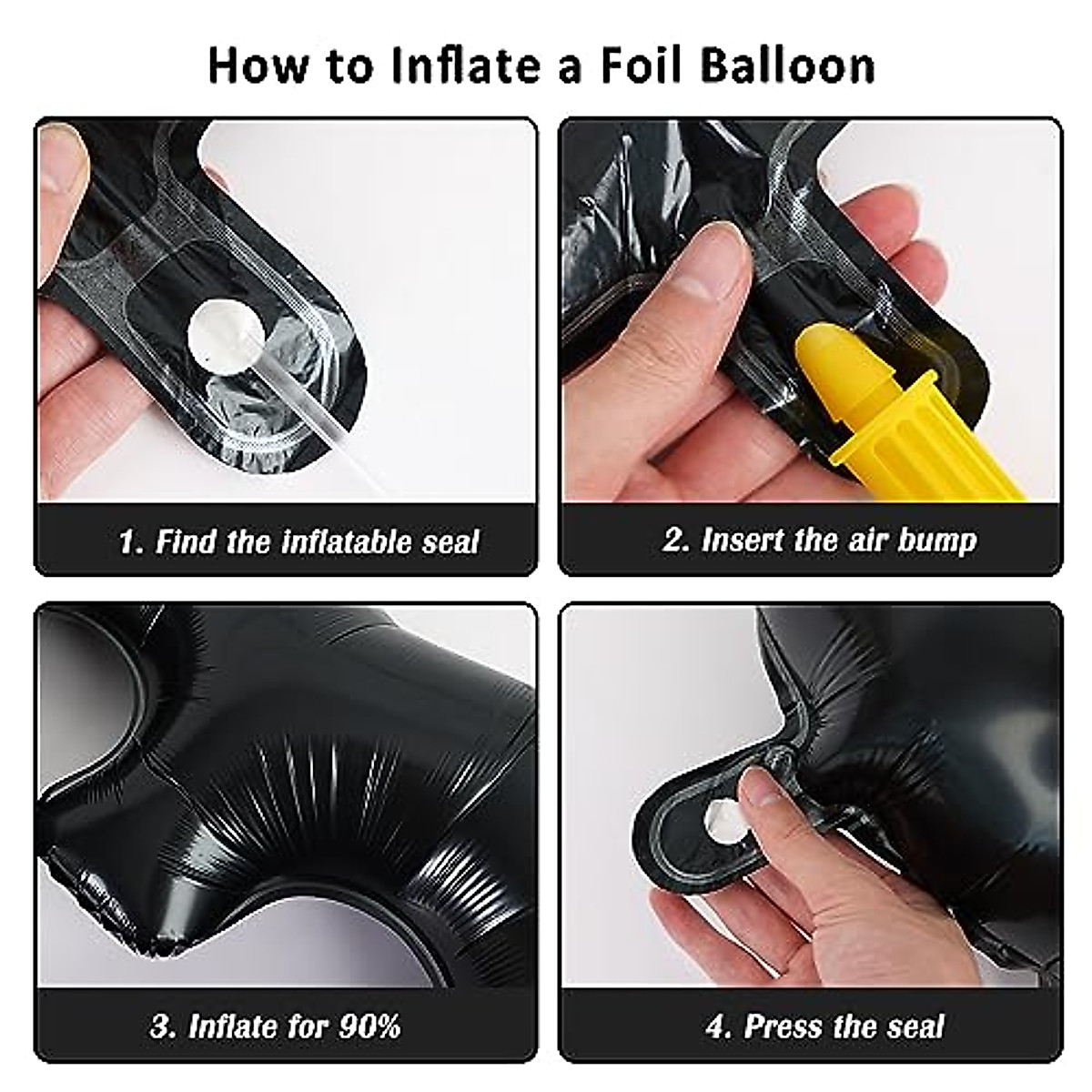 How to Inflate a Foil Balloon

1. Find the inflatable seal

2. Insert the air bump

3. Inflate for 90%

4. Press the seal