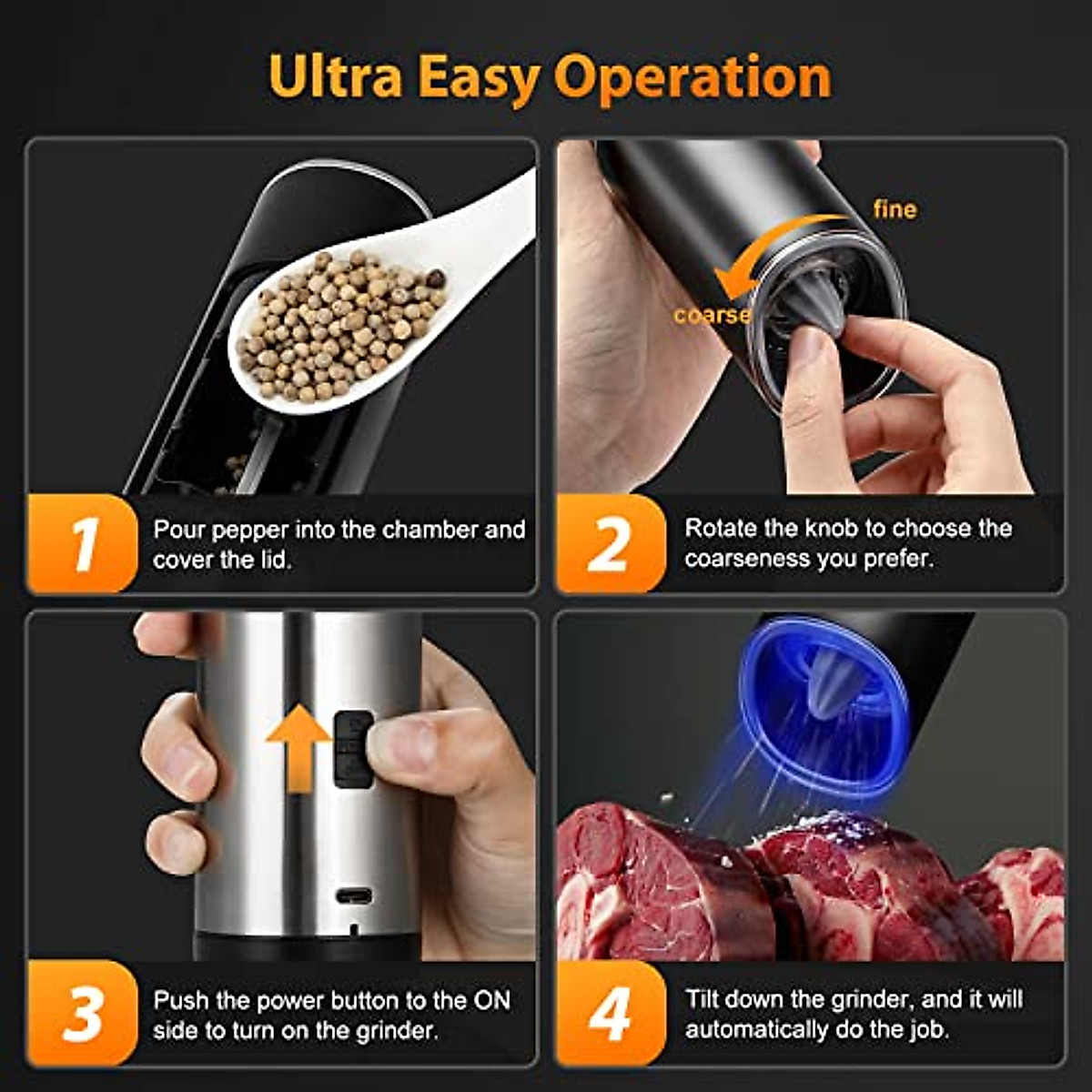 Ultra Easy Operation

1 Pour pepper into the chamber and cover the lid.

fine
coarse

2 Rotate the knob to choose the coarseness you prefer.

3 Push the power button to the ON side to turn on the grinder.

4 Tilt down the grinder, and it will automatically do the job.