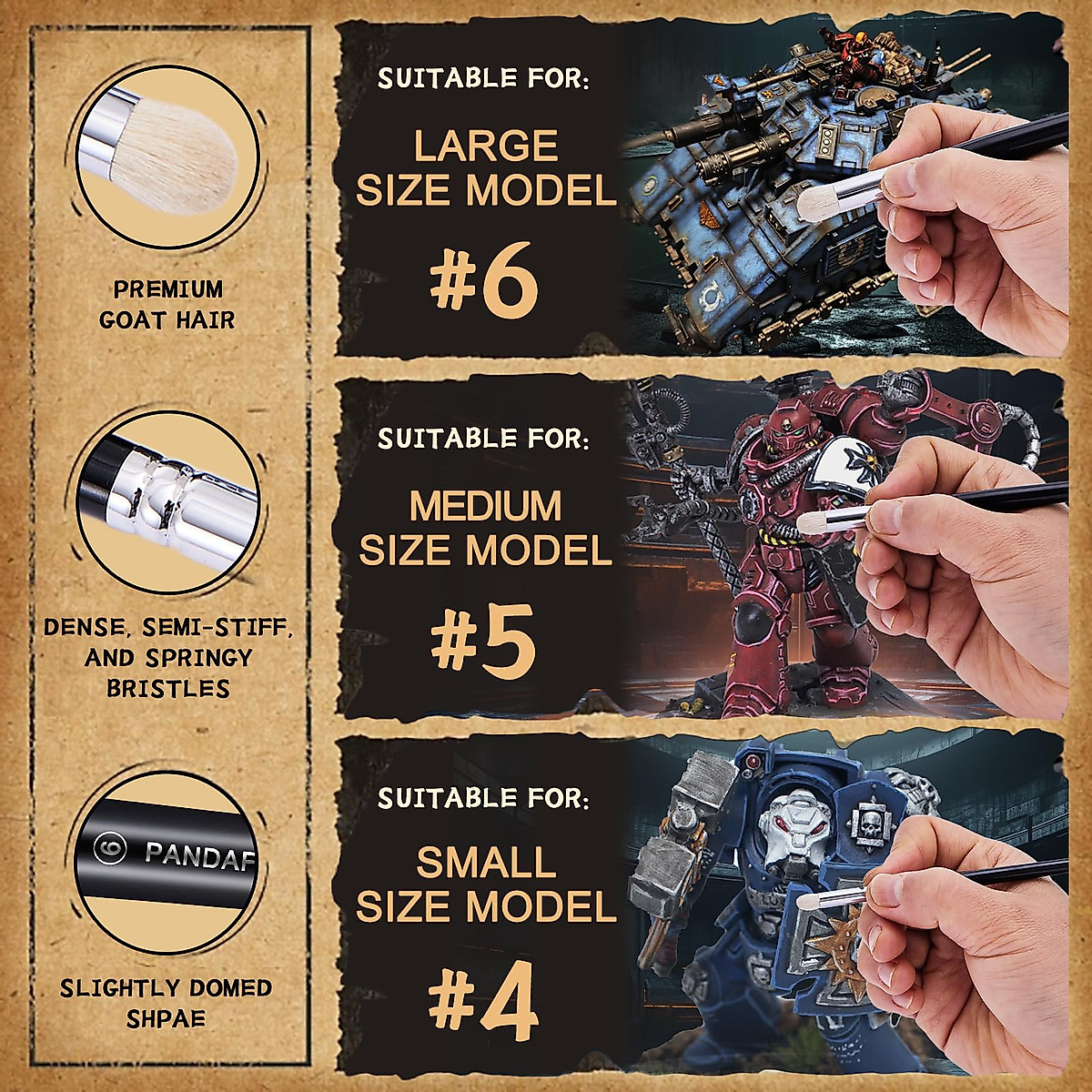 PREMIUM GOAT HAIR

DENSE, SEMI-STIFF, AND SPRINGY BRISTLES

6 PANDAF

SLIGHTLY DOMED SHPAE

SUITABLE FOR:

LARGE SIZE MODEL

#6

SUITABLE FOR:

MEDIUM SIZE MODEL

#5

SUITABLE FOR:

SMALL SIZE MODEL

#4