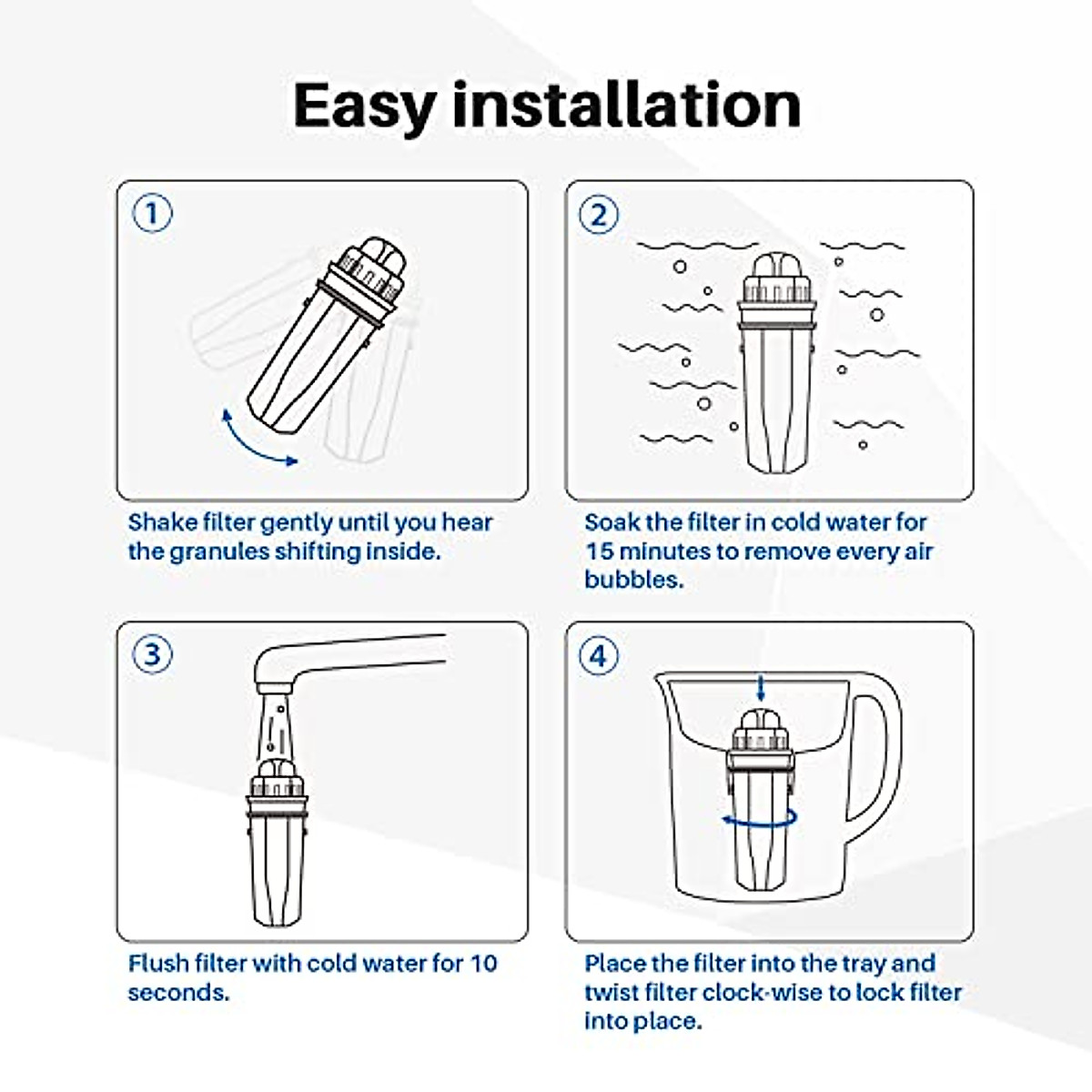 Easy installation

1

Shake filter gently until you hear the granules shifting inside.

2

Soak the filter in cold water for 15 minutes to remove every air bubbles.

3

Flush filter with cold water for 10 seconds.

4

Place the filter into the tray and twist filter clock-wise to lock filter into place.