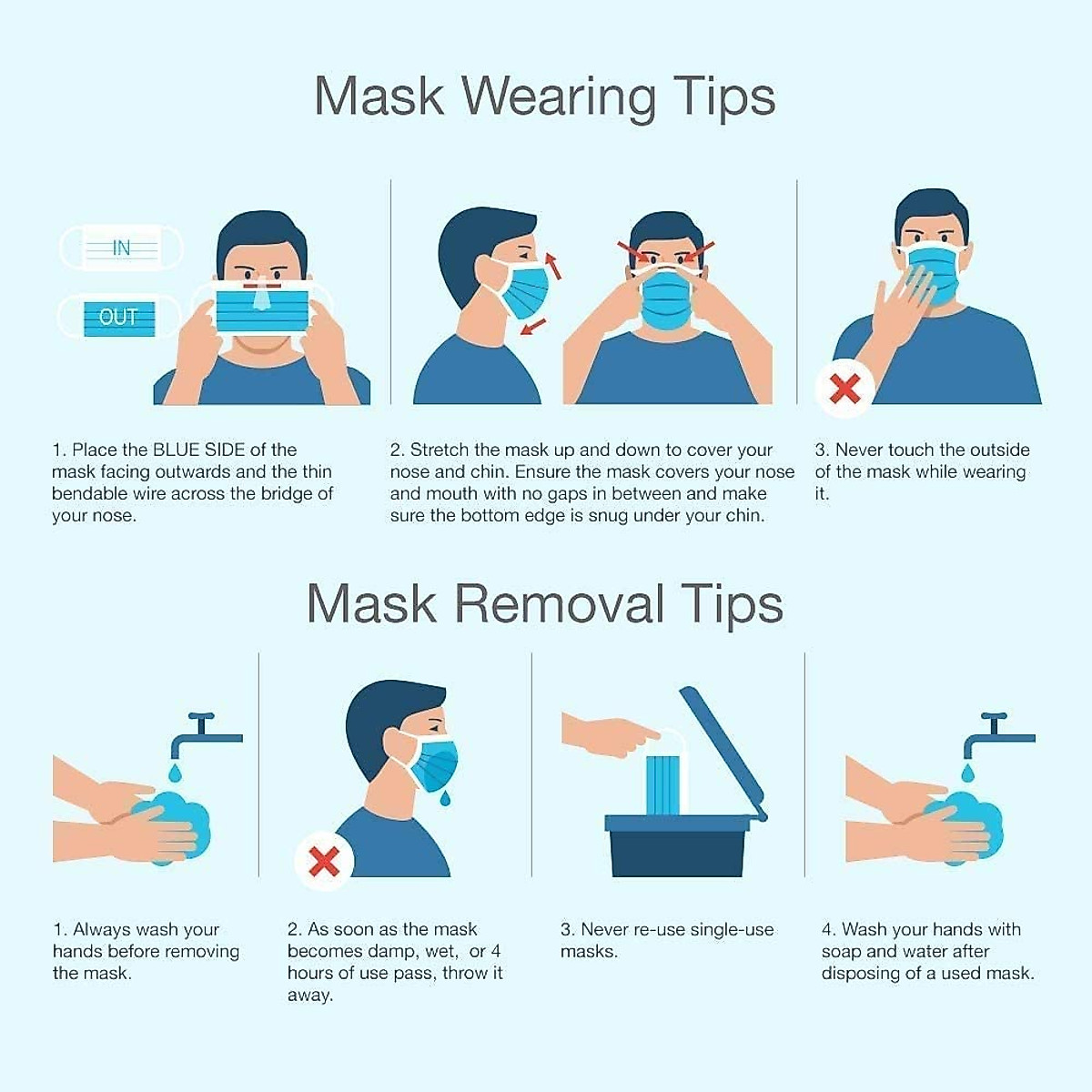 Mask Wearing Tips

IN

OUT

1. Place the BLUE SIDE of the mask facing outwards and the thin bendable wire across the bridge of your nose.

2. Stretch the mask up and down to cover your nose and chin. Ensure the mask covers your nose and mouth with no gaps in between and make sure the bottom edge is snug under your chin.

3. Never touch the outside of the mask while wearing it.

Mask Removal Tips

1. Always wash your hands before removing the mask.

2. As soon as the mask becomes damp, wet, or 4 hours of use pass, throw it away.

3. Never re-use single-use masks.

4. Wash your hands with soap and water after disposing of a used mask.