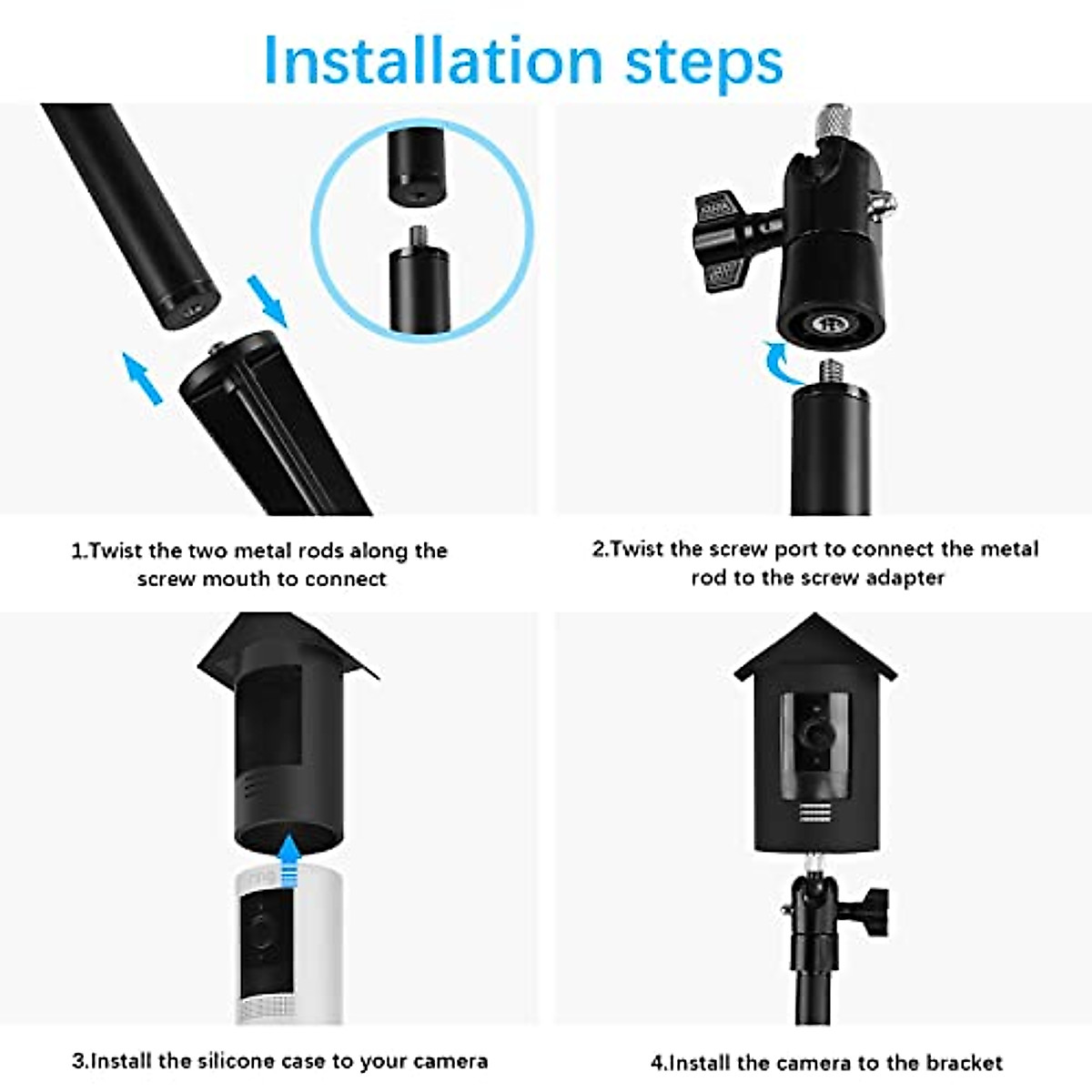 Installation steps

1.Twist the two metal rods along the screw mouth to connect

2.Twist the screw port to connect the metal rod to the screw adapter

3.Install the silicone case to your camera

4.Install the camera to the bracket