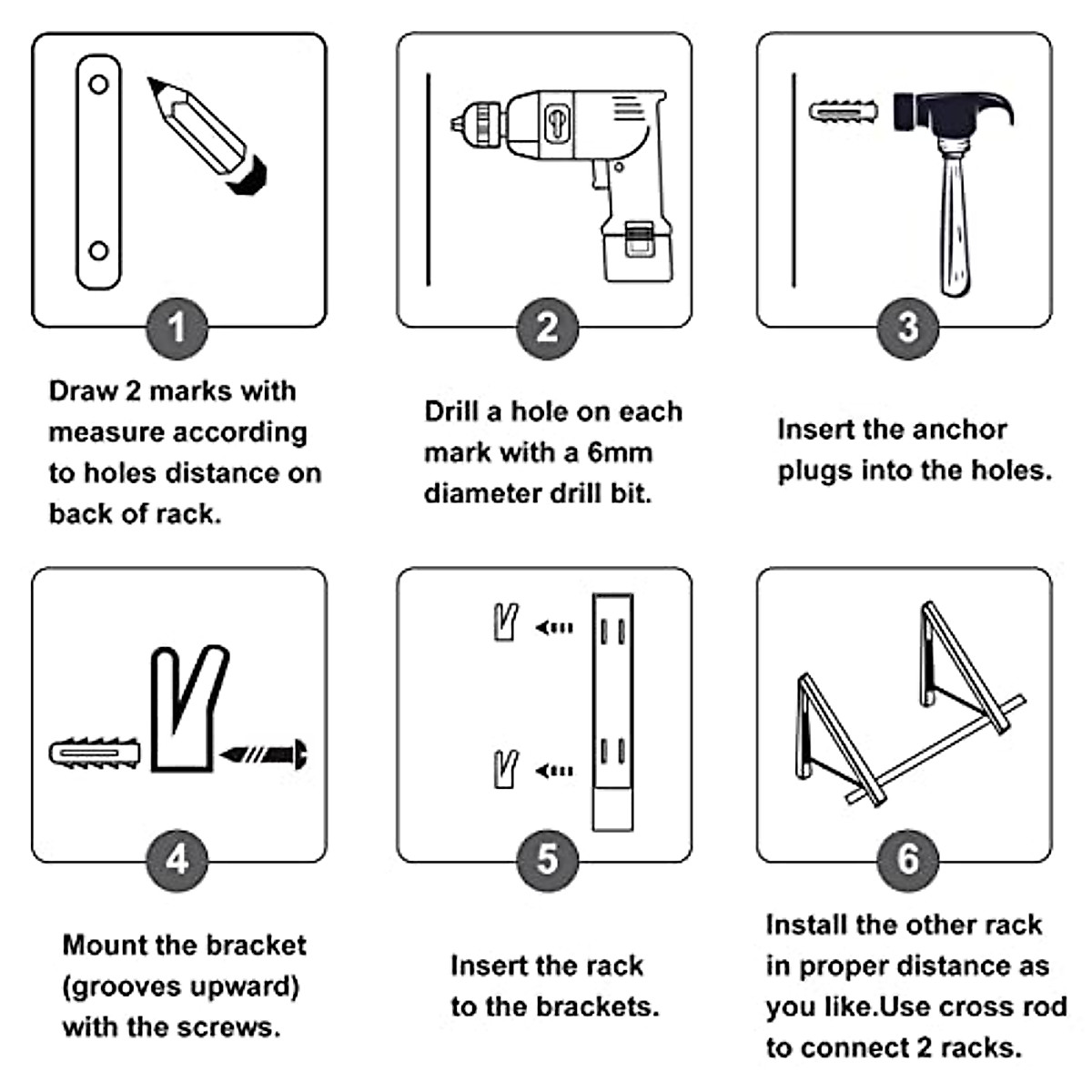 1

Draw 2 marks with measure according to holes distance on back of rack.

2

Drill a hole on each mark with a 6mm diameter drill bit.

3

Insert the anchor plugs into the holes.

4

Mount the bracket (grooves upward) with the screws.

5

Insert the rack to the brackets.

6

Install the other rack in proper distance as you like.Use cross rod to connect 2 racks.