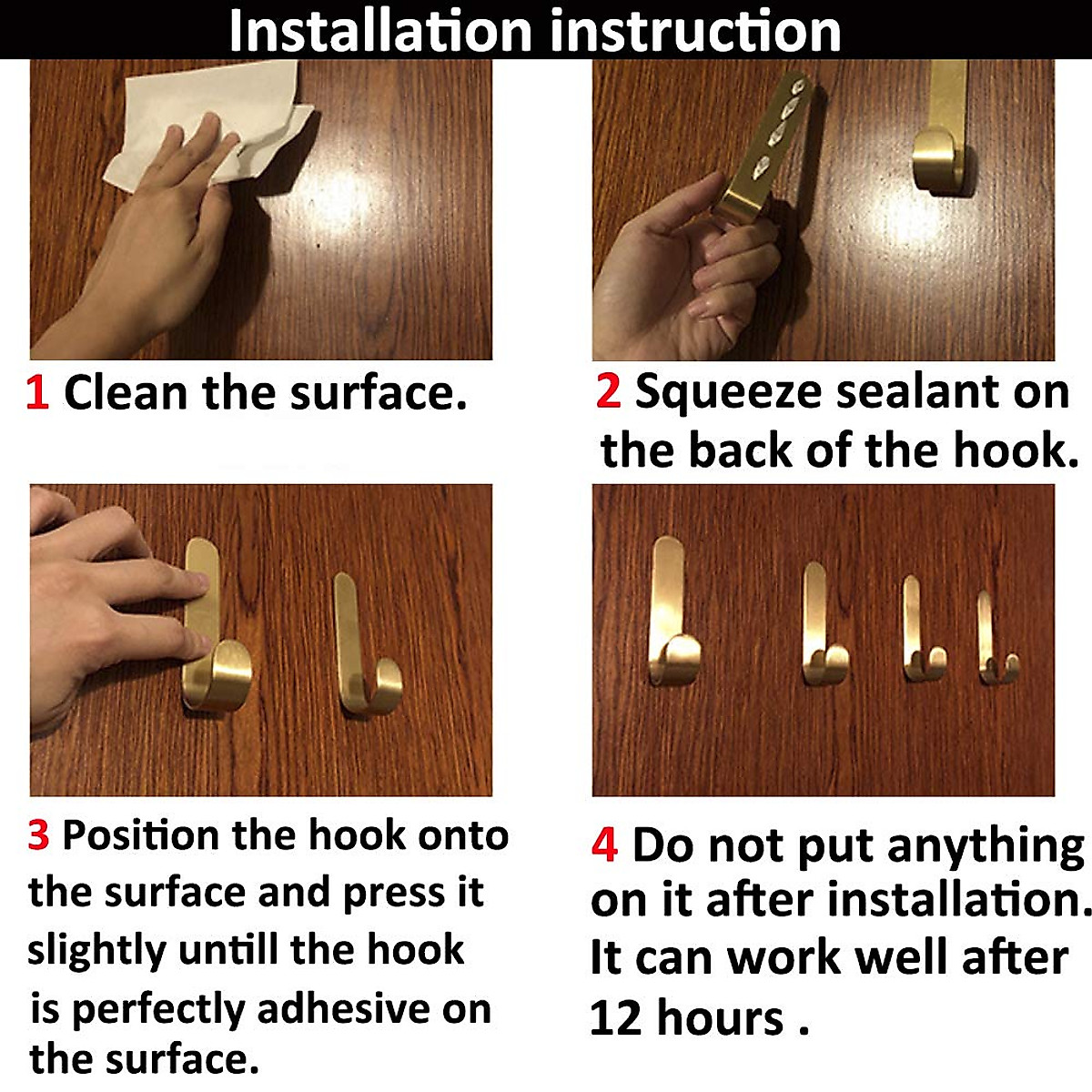 Installation instruction

1 Clean the surface.

2 Squeeze sealant on the back of the hook.

3 Position the hook onto the surface and press it slightly untill the hook is perfectly adhesive on the surface.

4 Do not put anything on it after installation. It can work well after 12 hours .